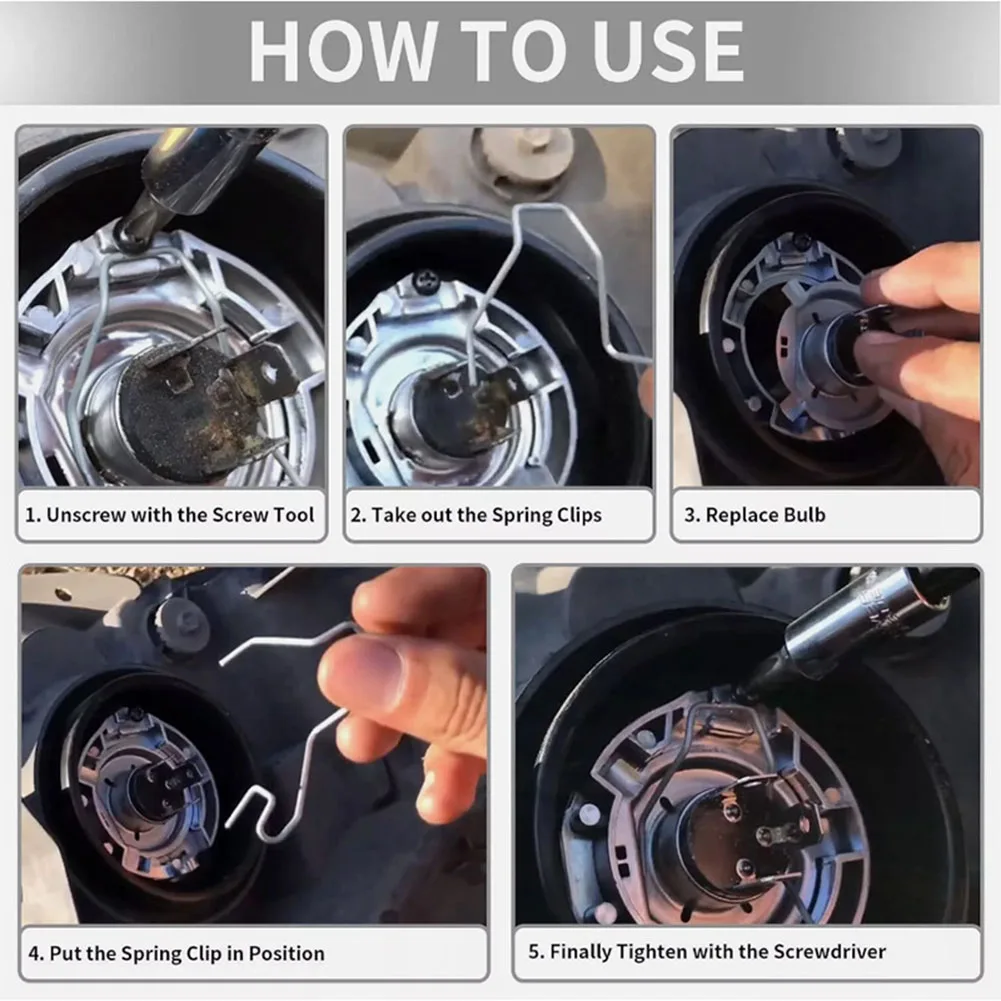 HOW TO USE

1. Unscrew with the Screw Tool

2. Take out the Spring Clips

3. Replace Bulb

4. Put the Spring Clip in Position

5. Finally Tighten with the Screwdriver