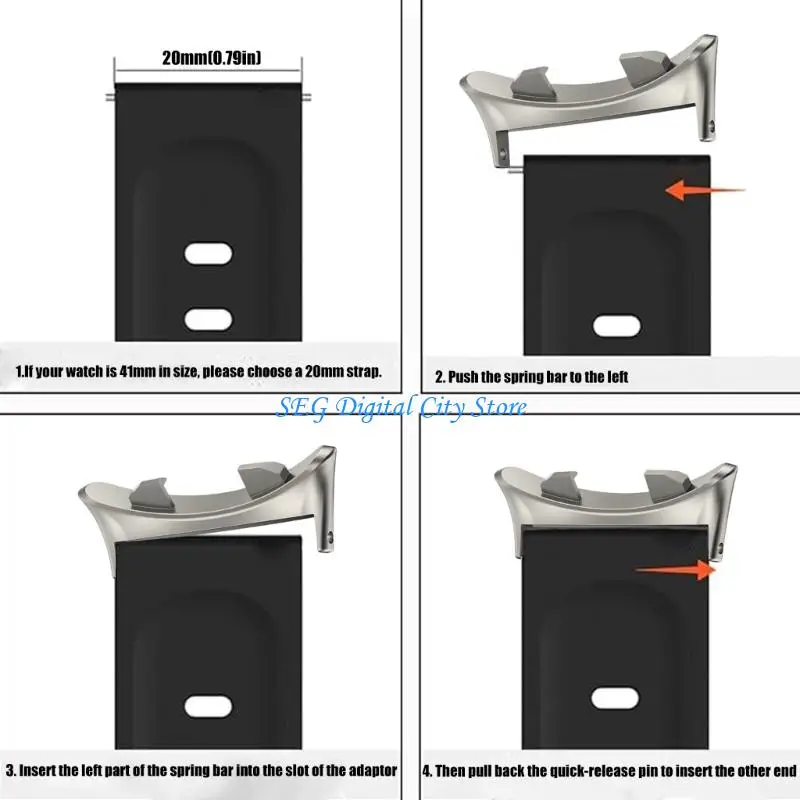 20mm(0.79in)

1.If your watch is 41mm in size, please choose a 20mm strap.

2. Push the spring bar to the left

SEG Digital City Store

3. Insert the left part of the spring bar into the slot of the adaptor

4. Then pull back the quick-release pin to insert the other end