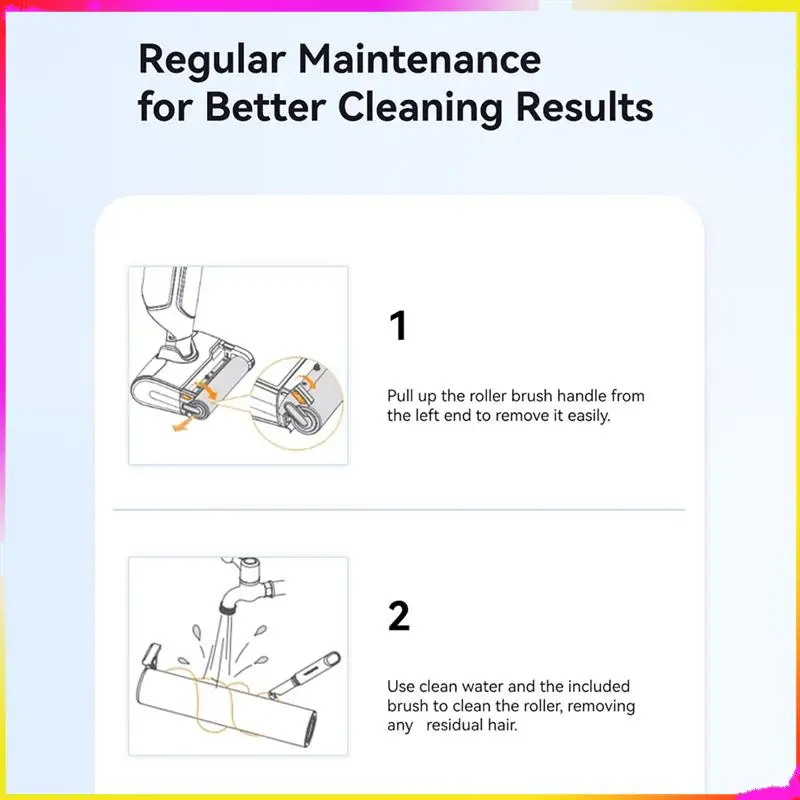 Regular Maintenance for Better Cleaning Results

1

Pull up the roller brush handle from the left end to remove it easily.

2

Use clean water and the included brush to clean the roller, removing any residual hair.