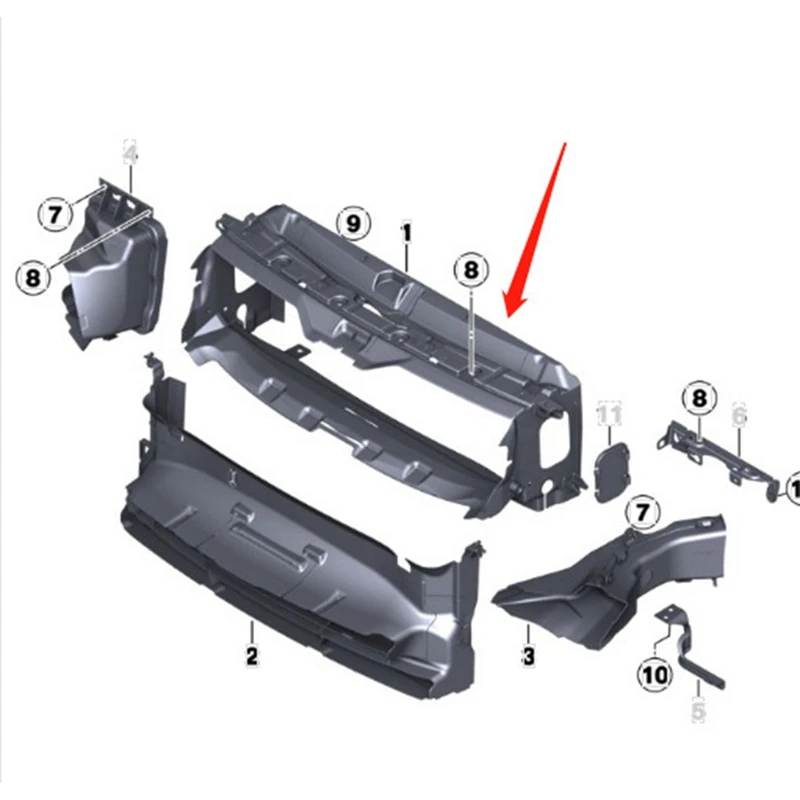 4
7
8
9
1
8
11
8
6
1
7
2
3
10
5