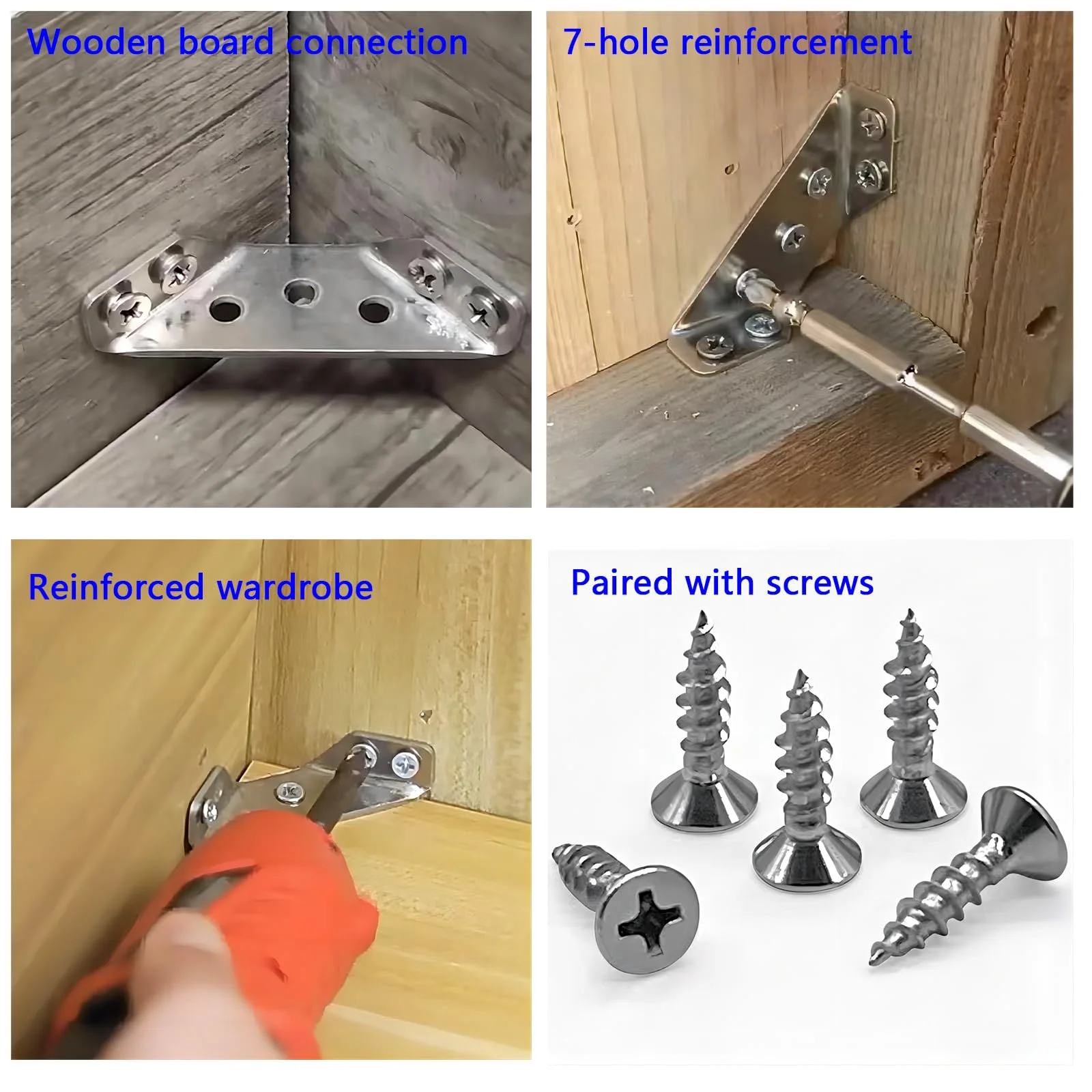 Wooden board connection

7-hole reinforcement

Reinforced wardrobe

Paired with screws