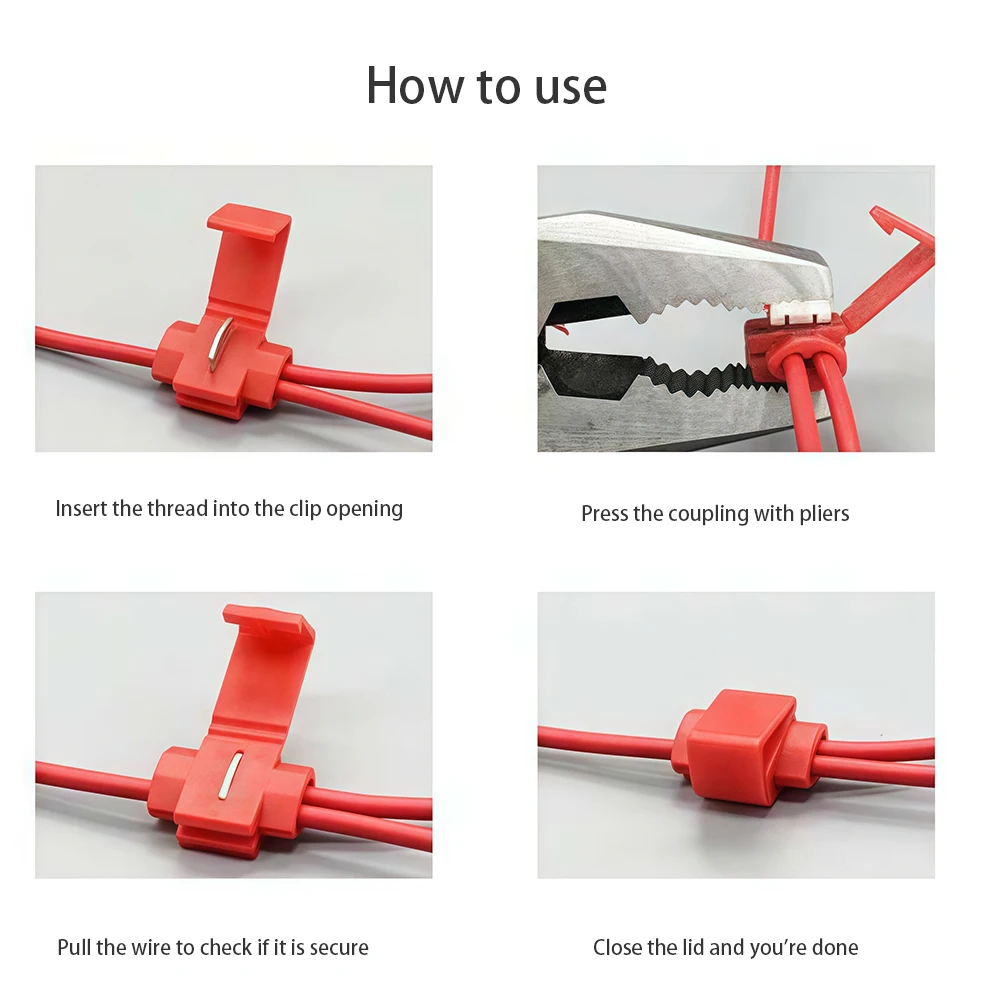 How to use

Insert the thread into the clip opening

Press the coupling with pliers

Pull the wire to check if it is secure

Close the lid and you're done