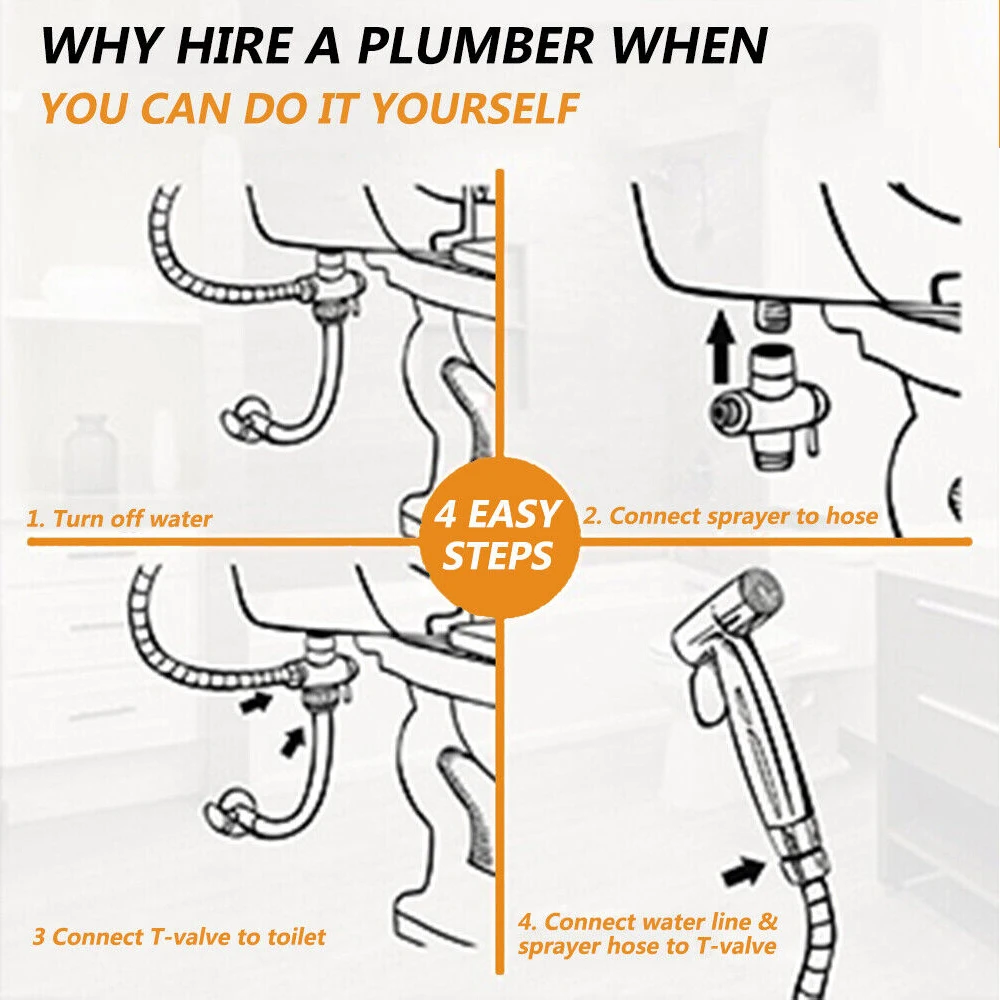 WHY HIRE A PLUMBER WHEN
YOU CAN DO IT YOURSELF

1. Turn off water

4 EASY STEPS

2. Connect sprayer to hose

3 Connect T-valve to toilet

4. Connect water line & sprayer hose to T-valve