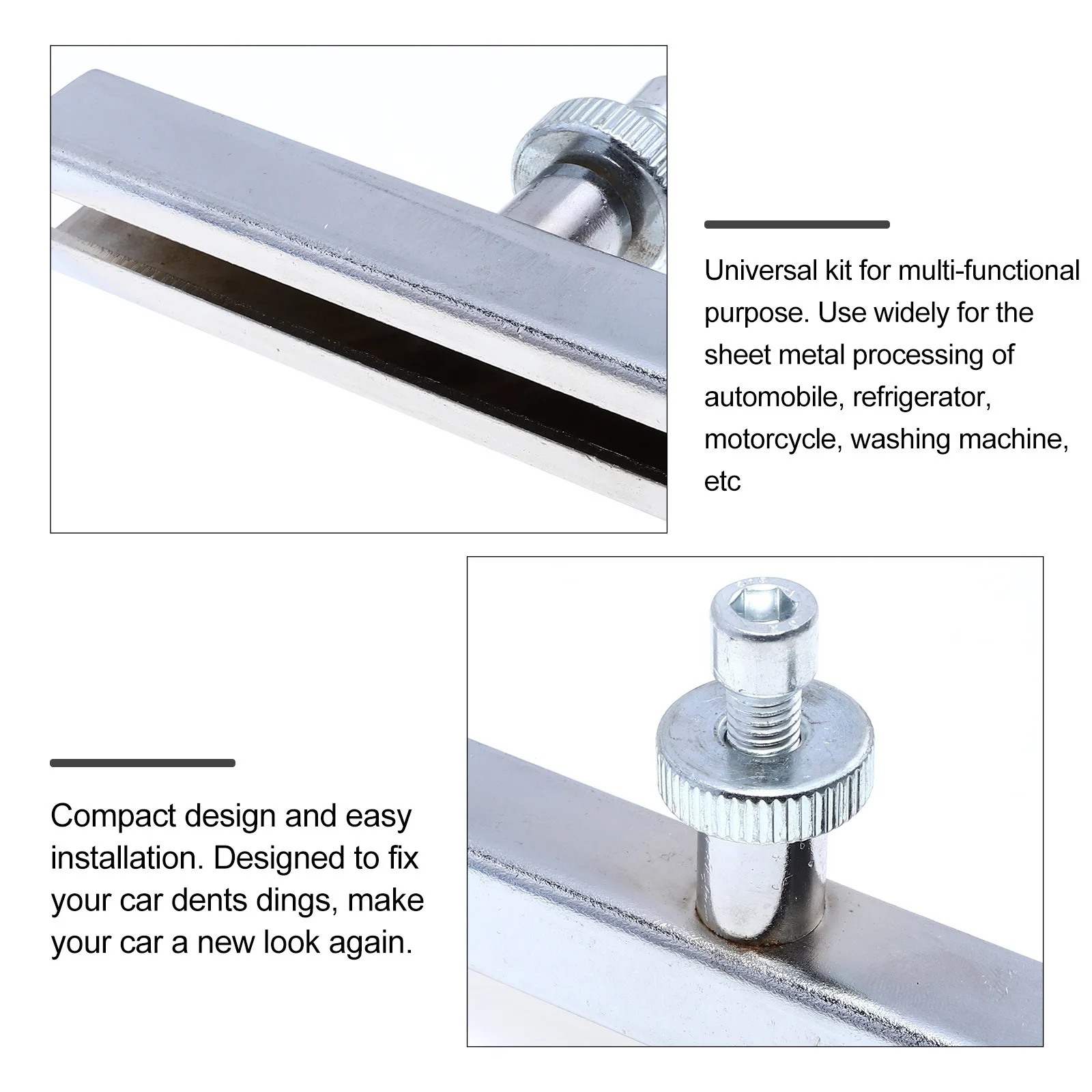 Universal kit for multi-functional purpose. Use widely for the sheet metal processing of automobile, refrigerator, motorcycle, washing machine, etc

Compact design and easy installation. Designed to fix your car dents dings, make your car a new look again.