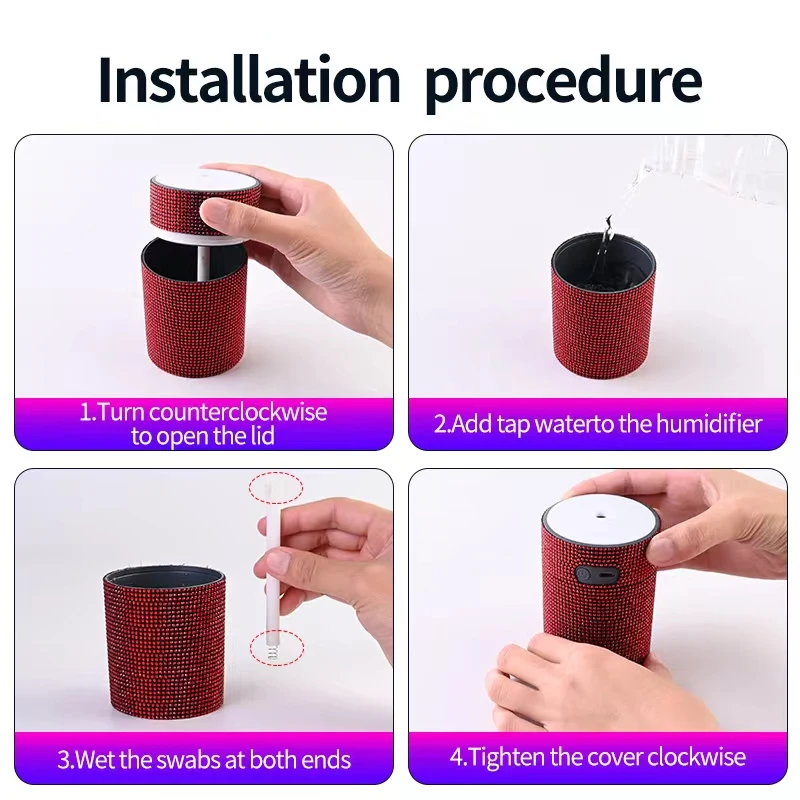 Installation procedure

1.Turn counterclockwise to open the lid

2.Add tap waterto the humidifier

3.Wet the swabs at both ends

4.Tighten the cover clockwise