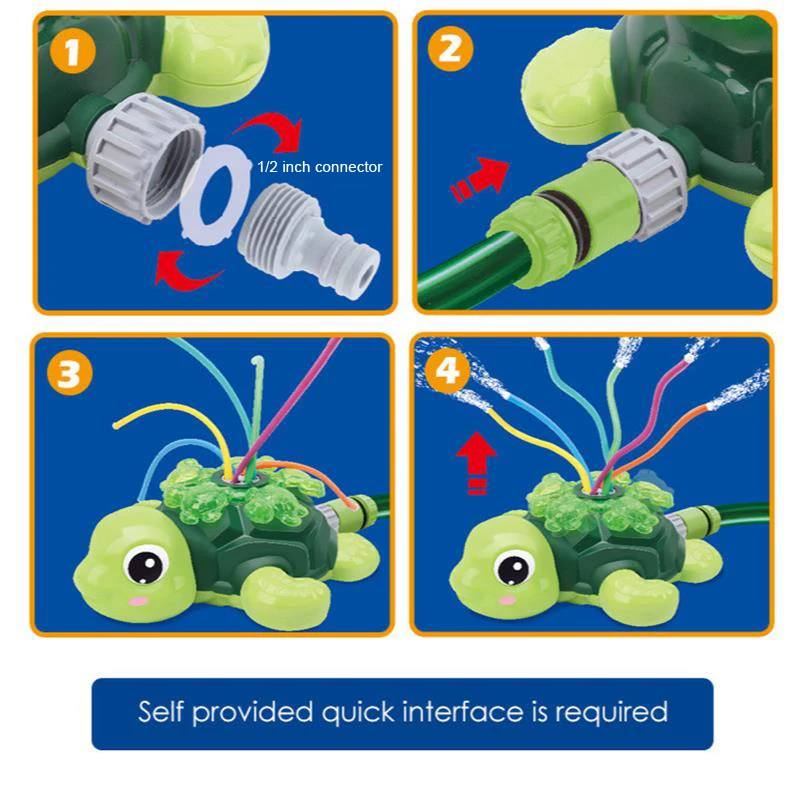 1

1/2 inch connector

2

3

4

Self provided quick interface is required