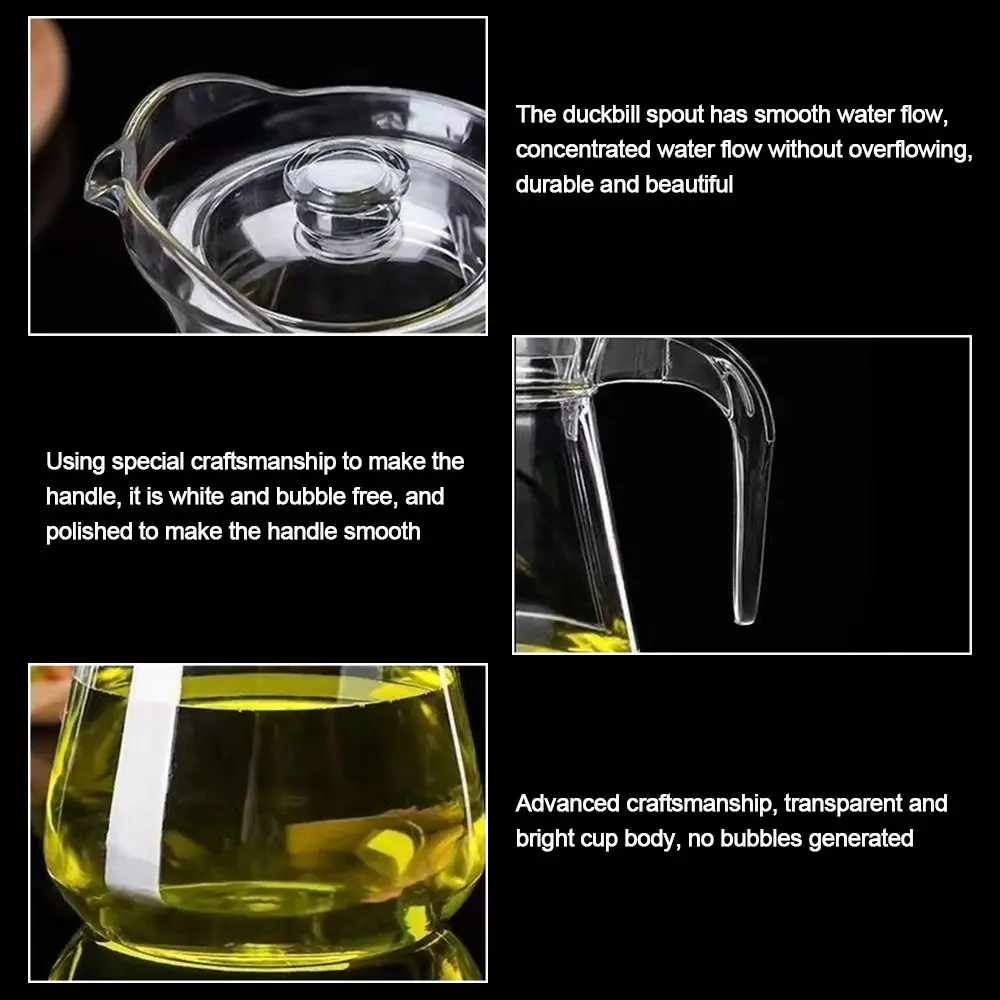 The duckbill spout has smooth water flow, concentrated water flow without overflowing, durable and beautiful

Using special craftsmanship to make the handle, it is white and bubble free, and polished to make the handle smooth

Advanced craftsmanship, transparent and bright cup body, no bubbles generated