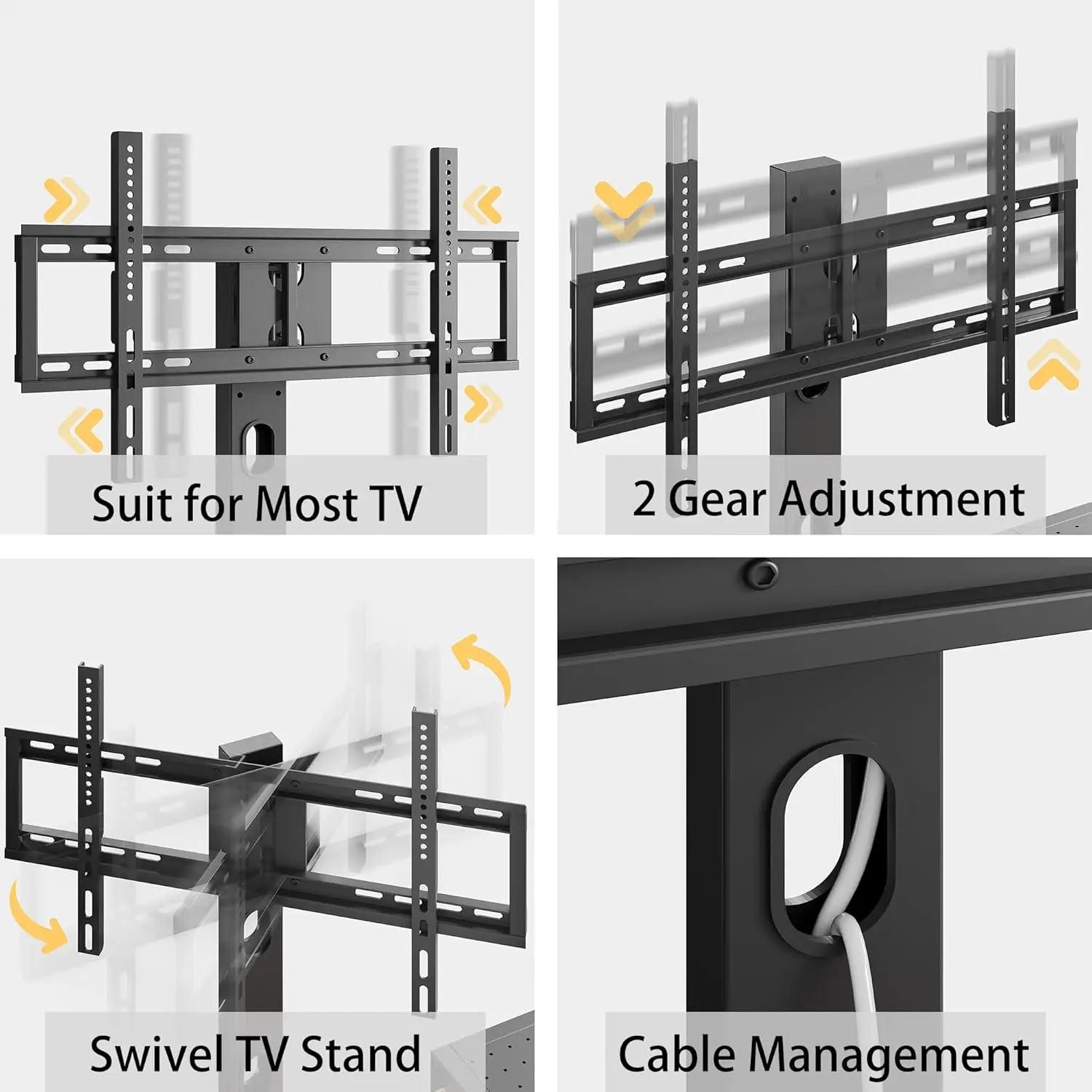 Suit for Most TV

2 Gear Adjustment

Swivel TV Stand

Cable Management