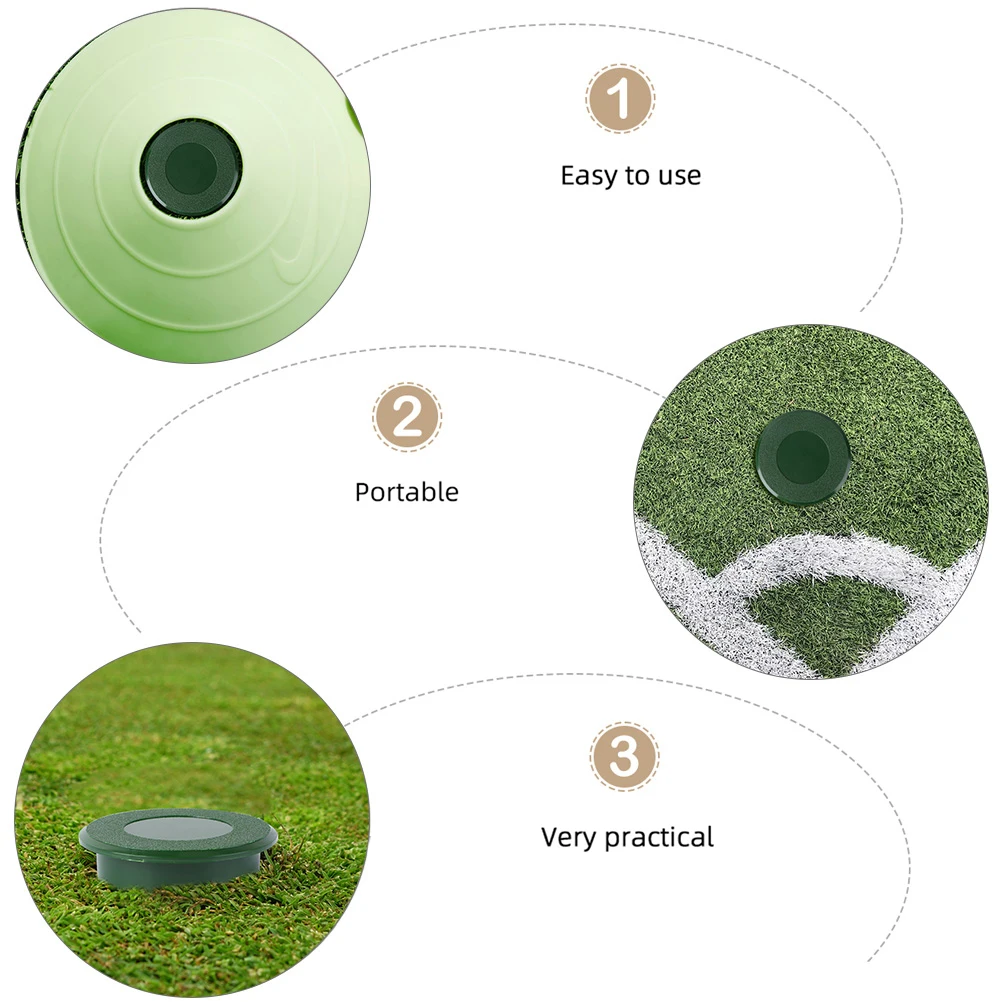 1
Easy to use

2
Portable

3
Very practical