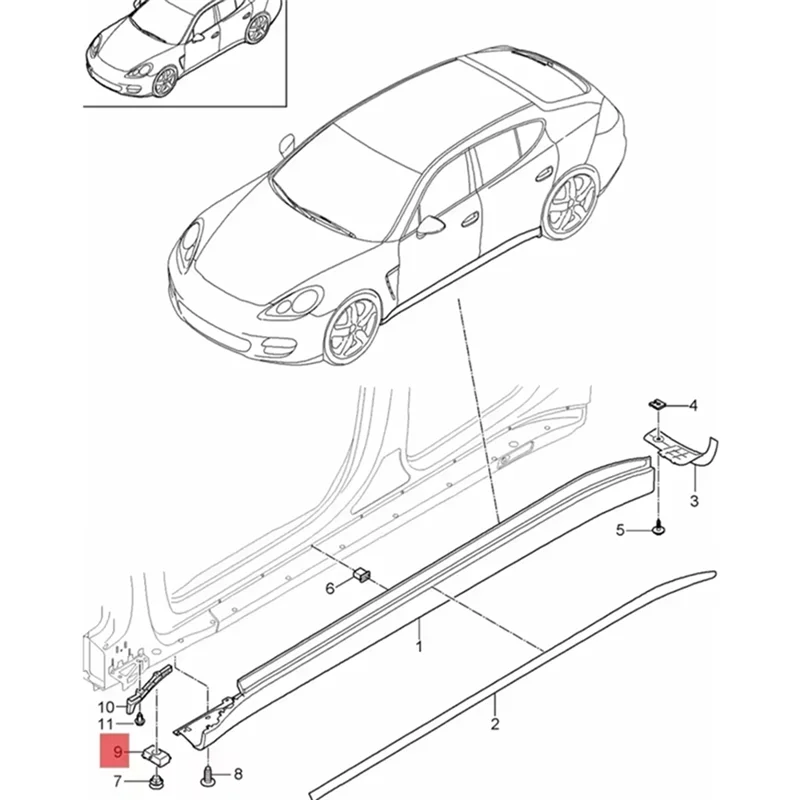 4
3
5
6
1
2
10
11
9
7
8