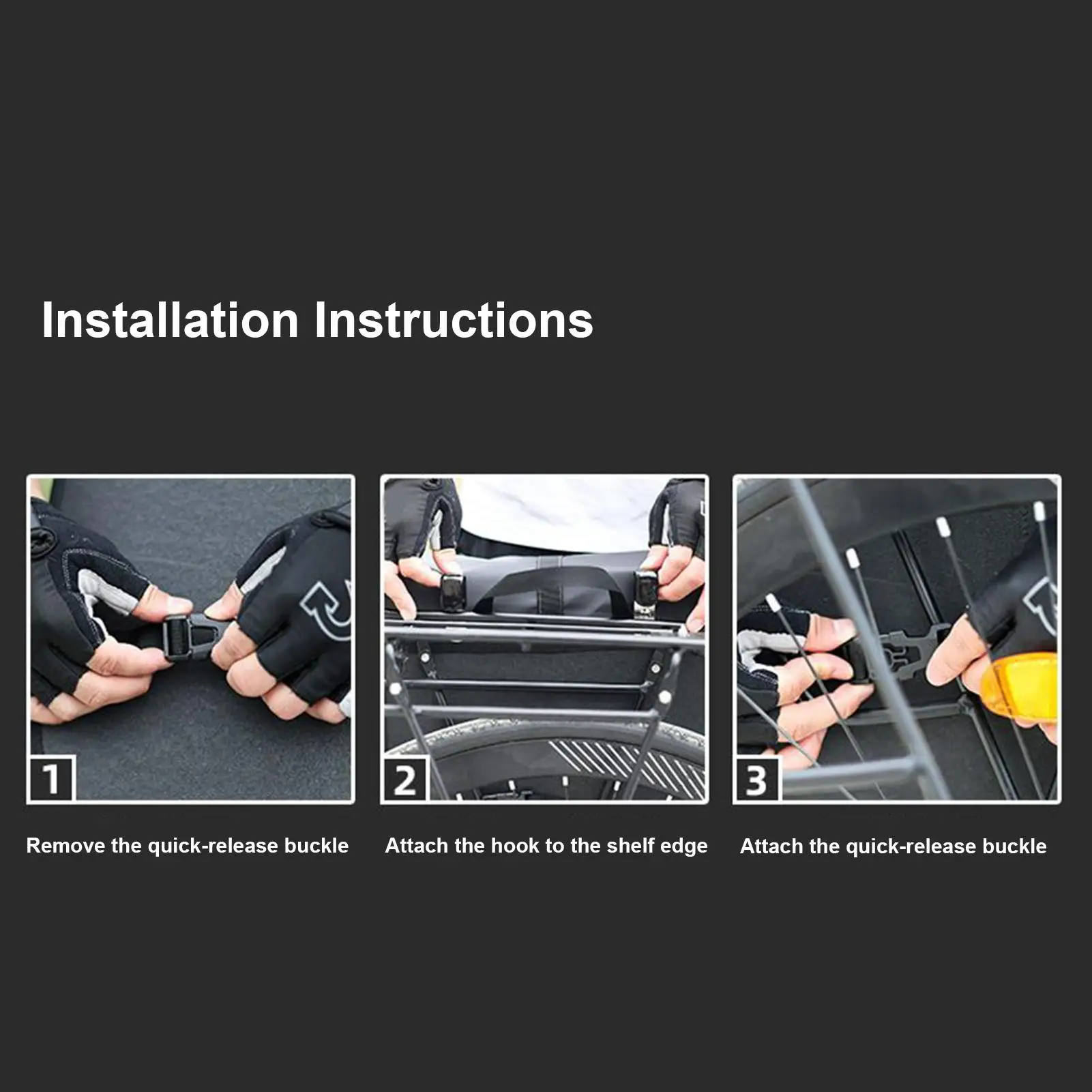 Installation Instructions

1

Remove the quick-release buckle

2

Attach the hook to the shelf edge

3

Attach the quick-release buckle