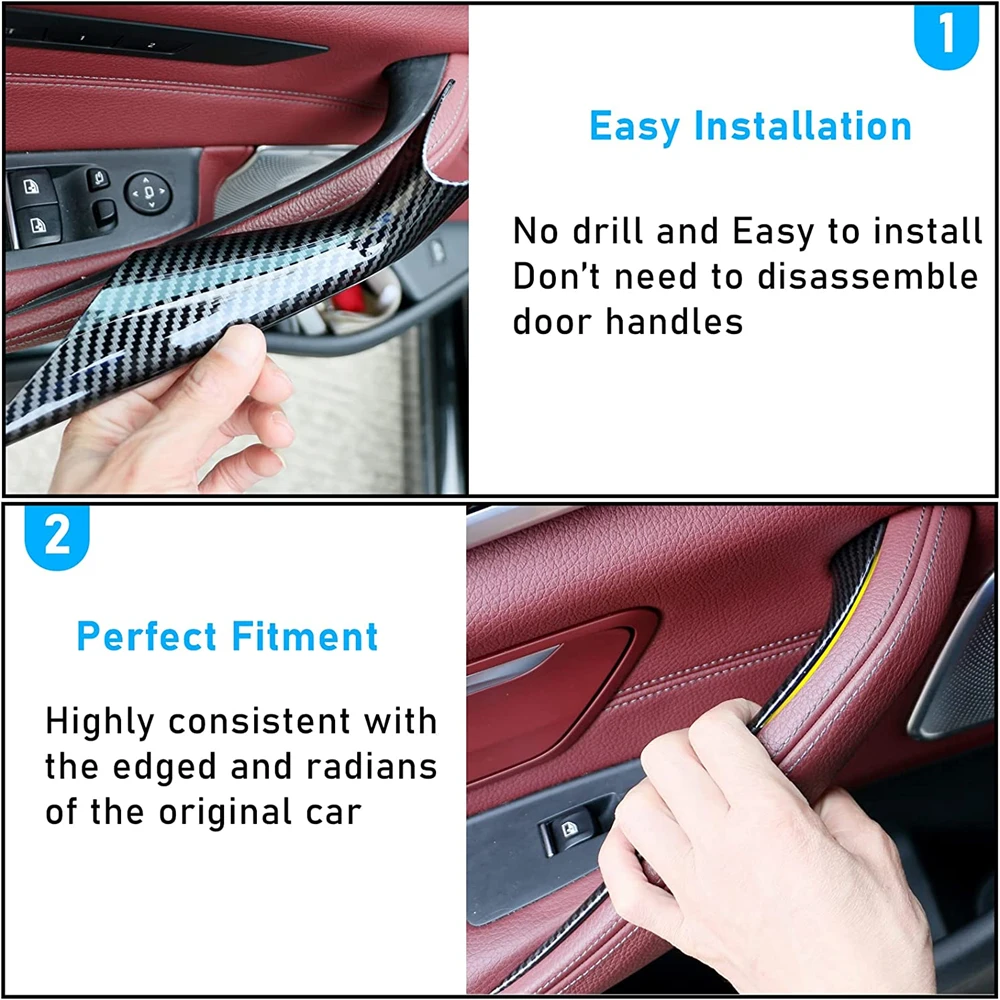 1

Easy Installation

No drill and Easy to install
Don't need to disassemble door handles

2

Perfect Fitment

Highly consistent with the edged and radians of the original car