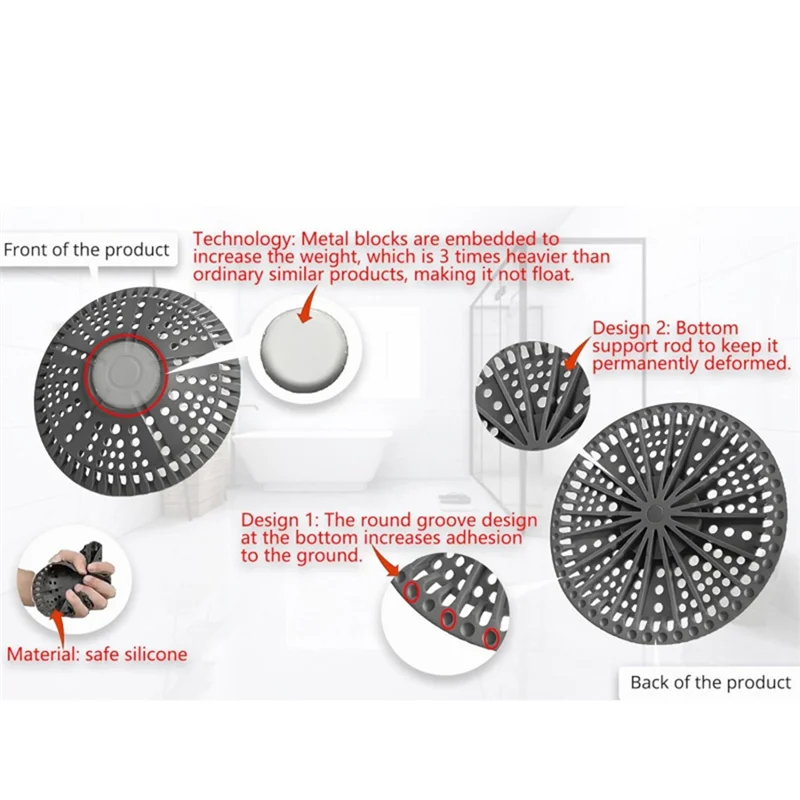 Front of the product

Technology: Metal blocks are embedded to increase the weight, which is 3 times heavier than ordinary similar products, making it not float.

Design 2: Bottom support rod to keep it permanently deformed.

Design 1: The round groove design at the bottom increases adhesion to the ground.

Material: safe silicone

Back of the product