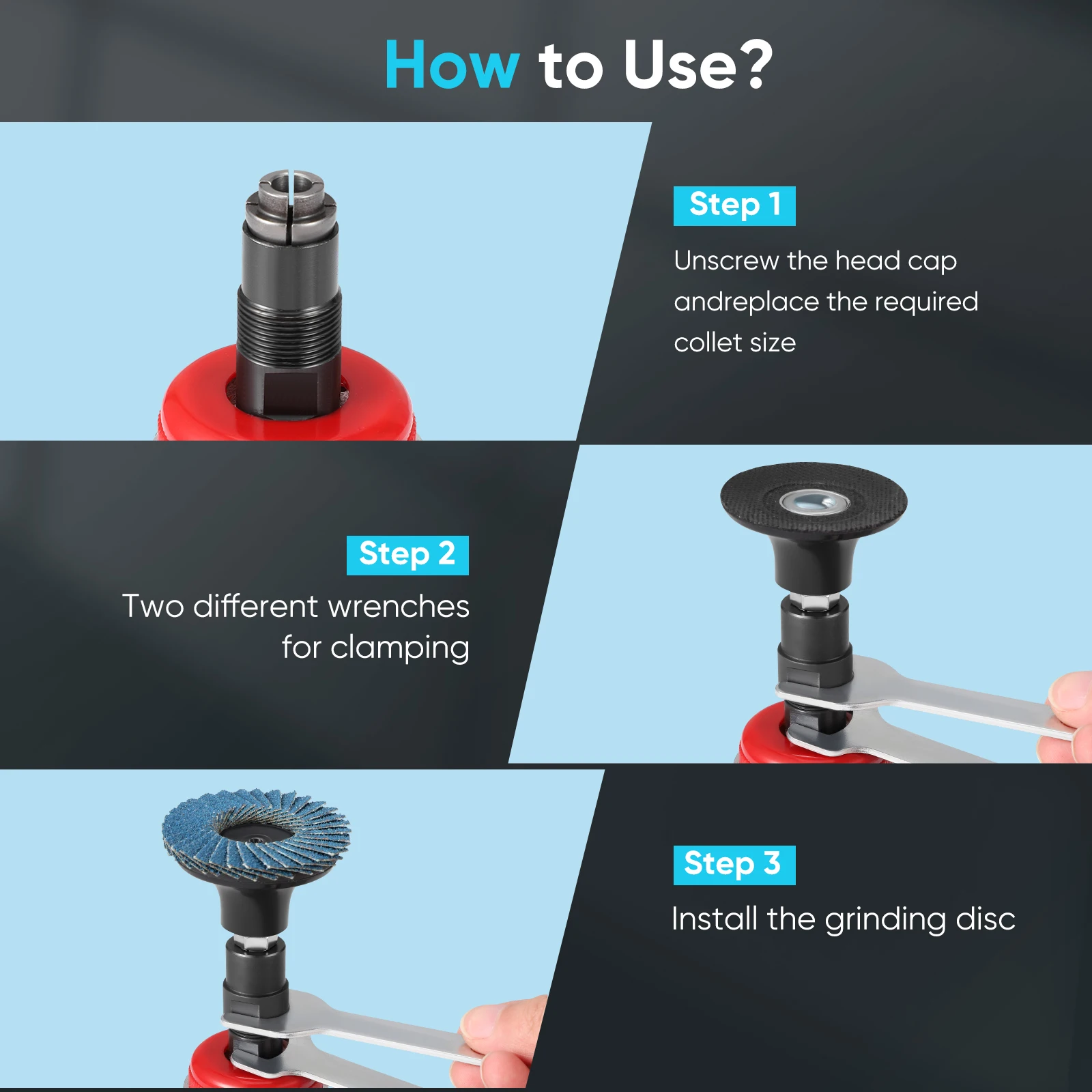 How to Use?

Step 1

Unscrew the head cap andreplace the required collet size

Step 2

Two different wrenches for clamping

Step 3

Install the grinding disc