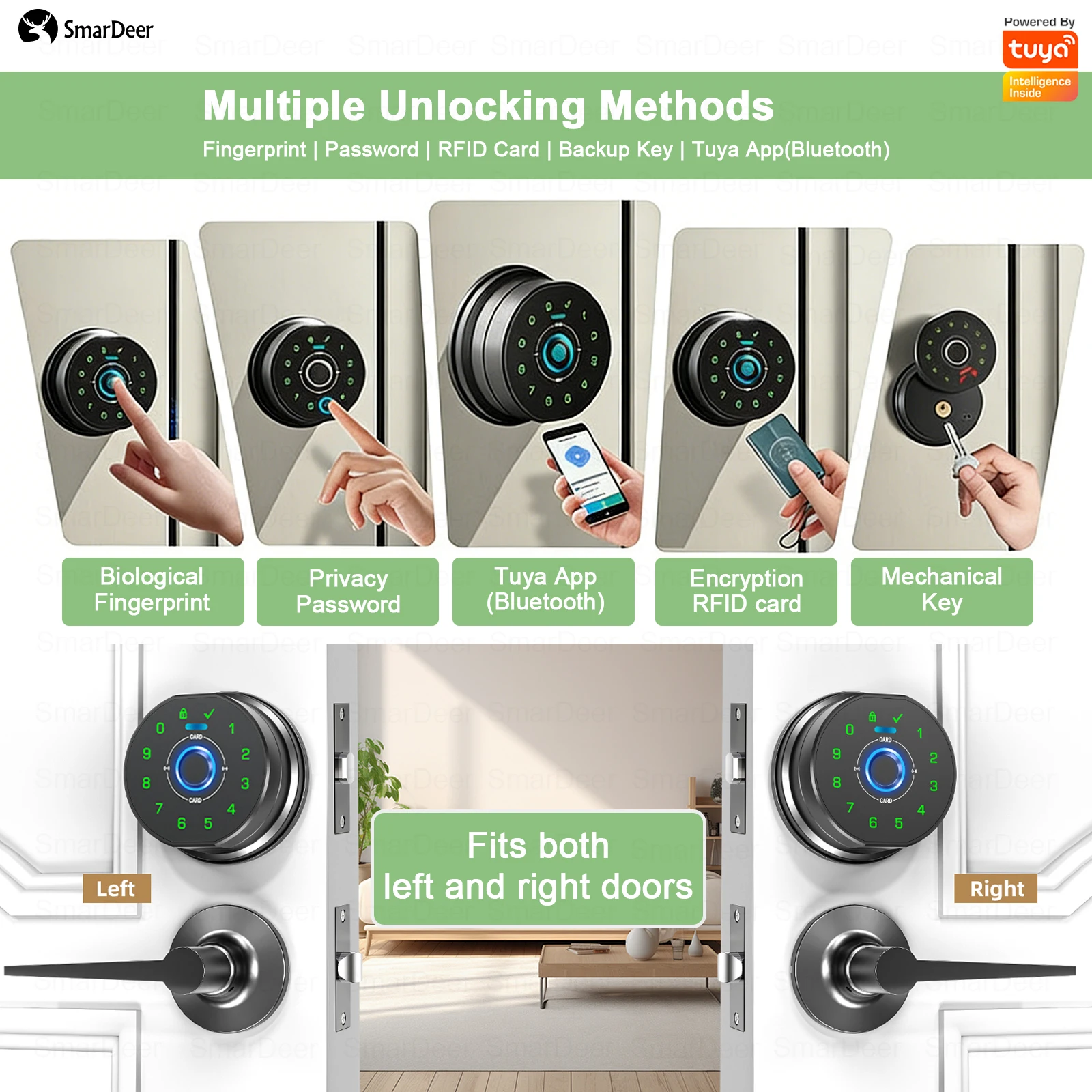 SmarDeer

Powered By
tuya
Intelligence Inside

Multiple Unlocking Methods
Fingerprint | Password | RFID Card | Backup Key | Tuya App(Bluetooth)

Biological Fingerprint

Privacy Password

Tuya App (Bluetooth)

Encryption RFID card

Mechanical Key

0 1 2 3 4 5 6 7 8 9 CARD CARD

Left

Fits both left and right doors

0 1 2 3 4 5 6 7 8 9 CARD CARD

Right