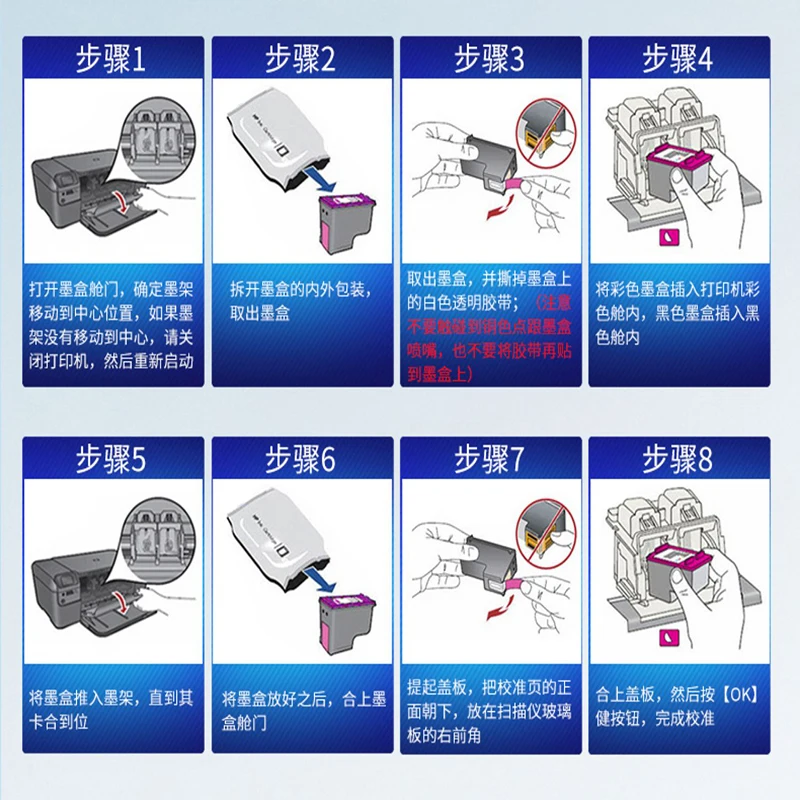 步骤1

打开墨盒舱门，确定墨架移动到中心位置，如果墨架没有移动到中心，请关闭打印机，然后重新启动

步骤2

拆开墨盒的内外包装，取出墨盒

步骤3

取出墨盒，并撕掉墨盒上的白色透明胶带；（注意不要触碰到铜色点跟墨盒喷嘴，也不要将胶带再贴到墨盒上）

步骤4

将彩色墨盒插入打印机彩色舱内，黑色墨盒插入黑色舱内

步骤5

将墨盒推入墨架，直到其卡合到位

步骤6

将墨盒放好之后，合上墨盒舱门

步骤7

提起盖板，把校准页的正面朝下，放在扫描仪玻璃板的右前角

步骤8

合上盖板，然后按【OK】健按钮，完成校准