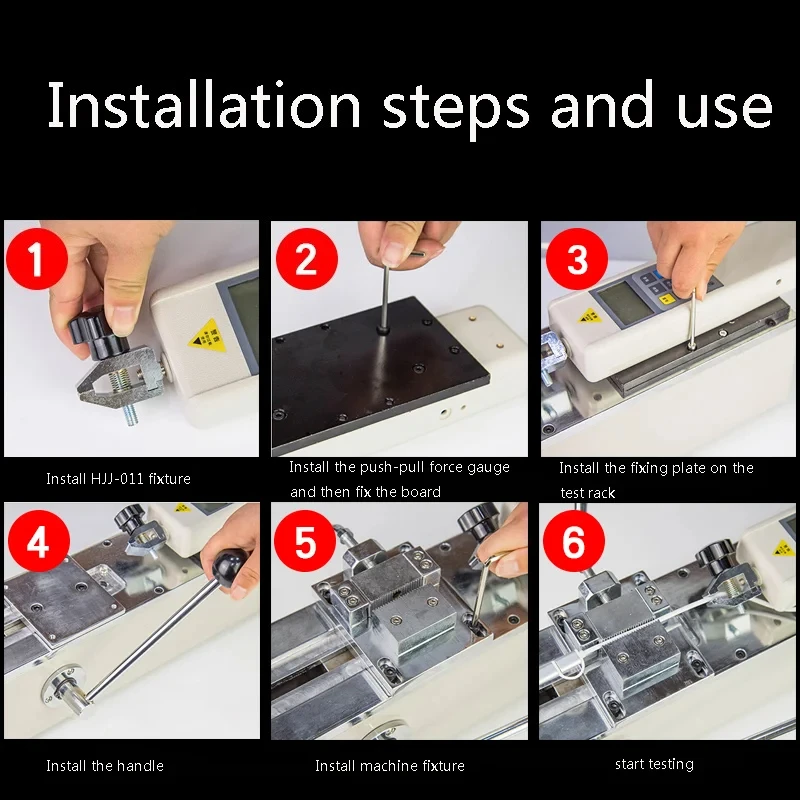 Installation steps and use

1

Install HJJ-011 fixture

2

Install the push-pull force gauge and then fix the board

3

Install the fixing plate on the test rack

4

Install the handle

5

Install machine fixture

6

start testing