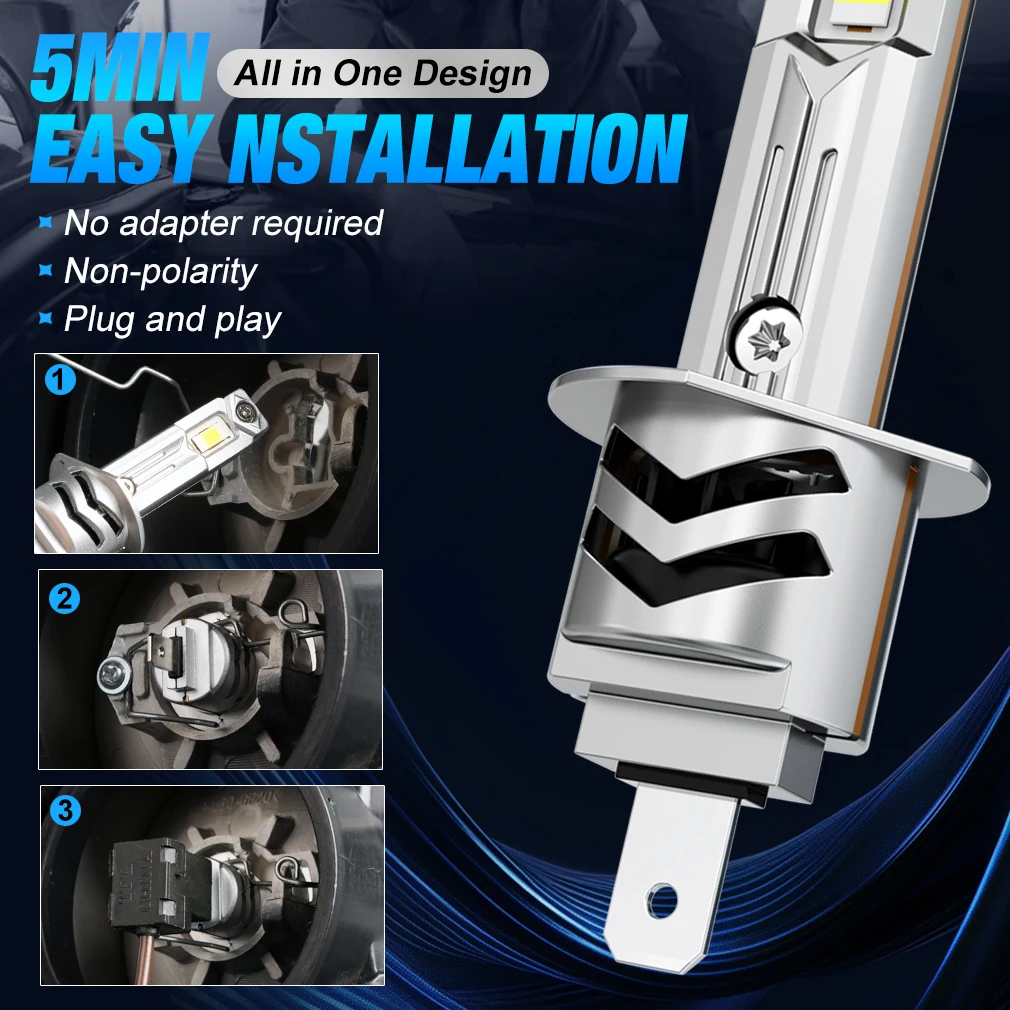 5MIN All in One Design
EASY NSTALLATION

No adapter required
Non-polarity
Plug and play

1

2

3