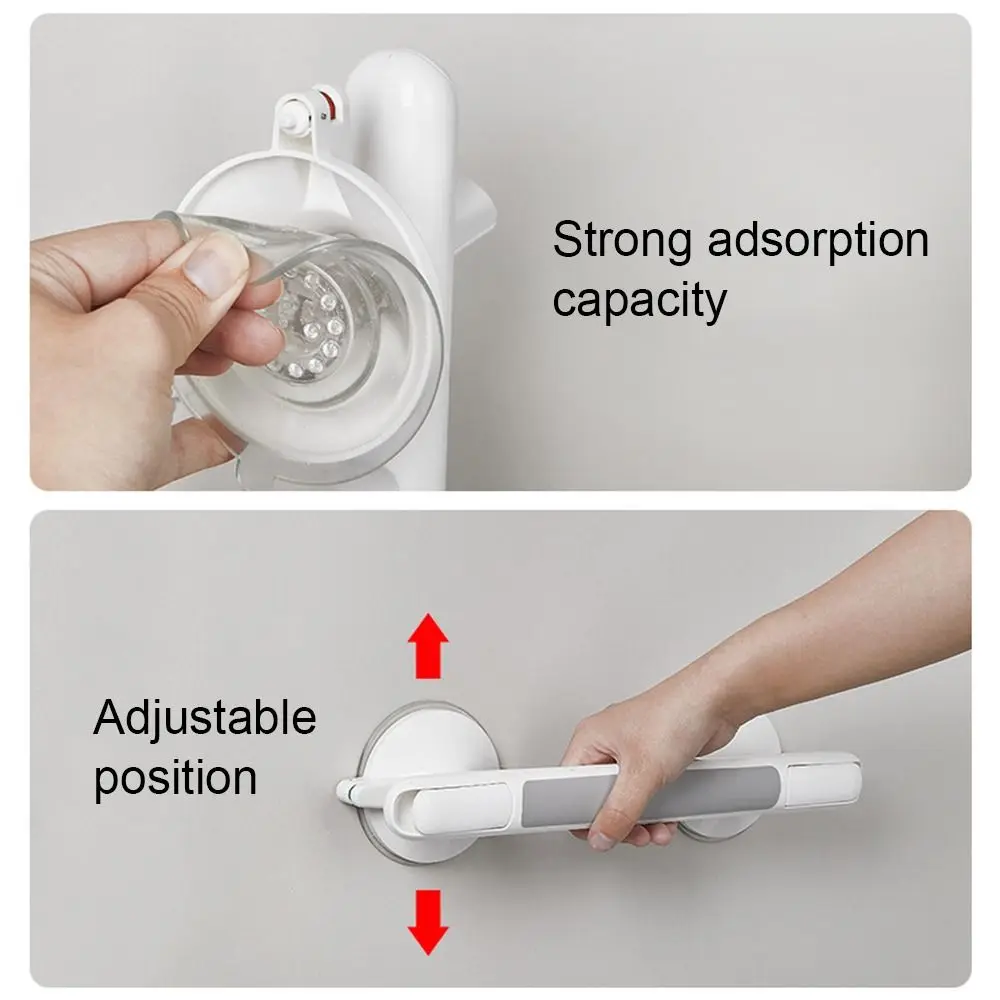 Strong adsorption capacity

Adjustable position