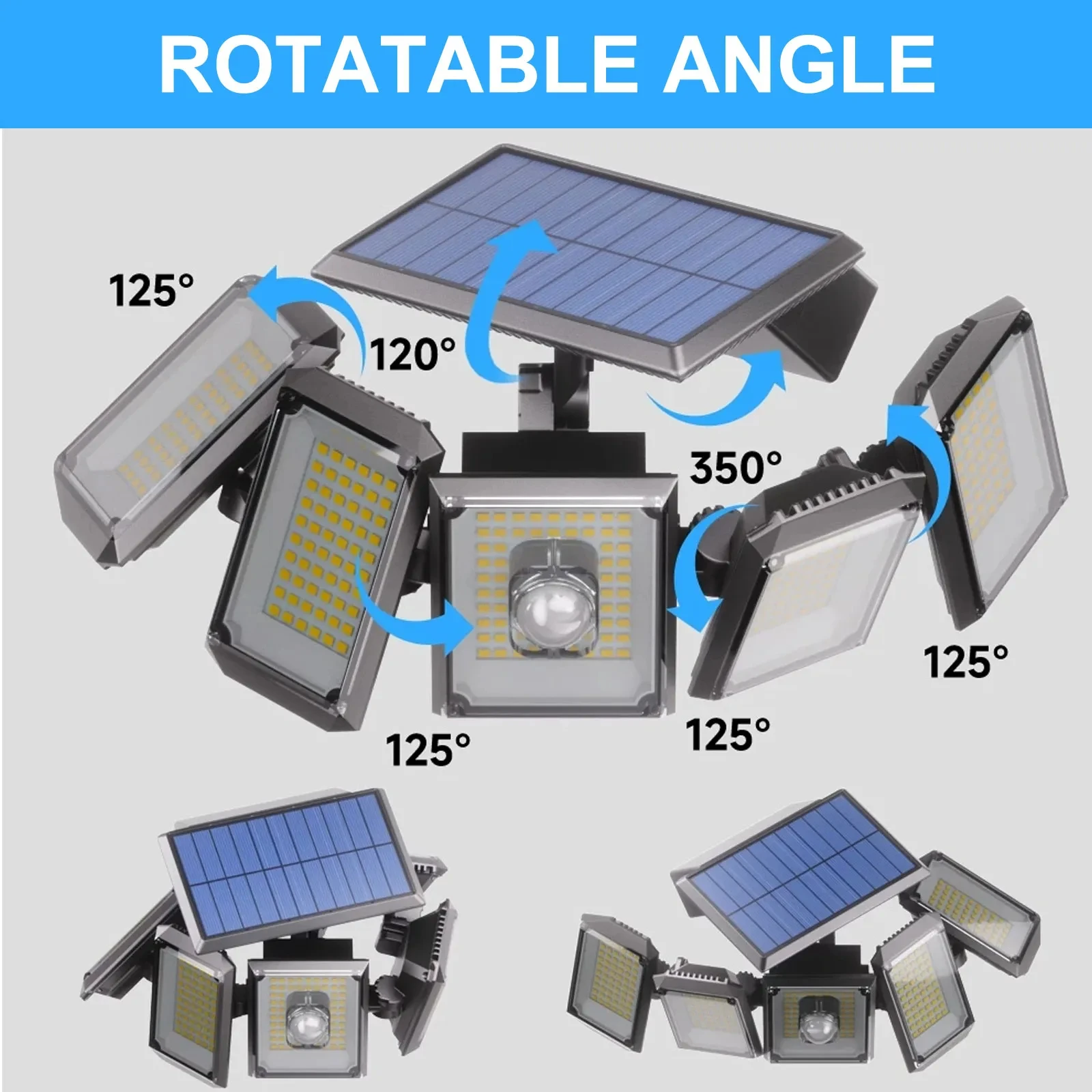 ROTATABLE ANGLE

125°

120°

350°

125°

125°

125°