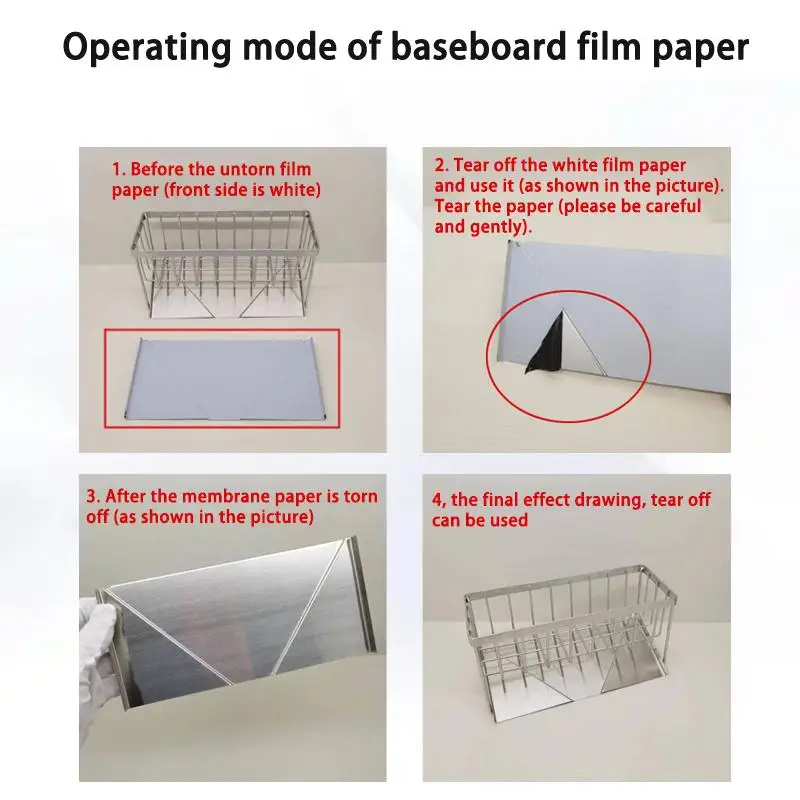 Operating mode of baseboard film paper

1. Before the untorn film paper (front side is white)

2. Tear off the white film paper and use it (as shown in the picture). Tear the paper (please be careful and gently).

3. After the membrane paper is torn off (as shown in the picture)

4, the final effect drawing, tear off can be used