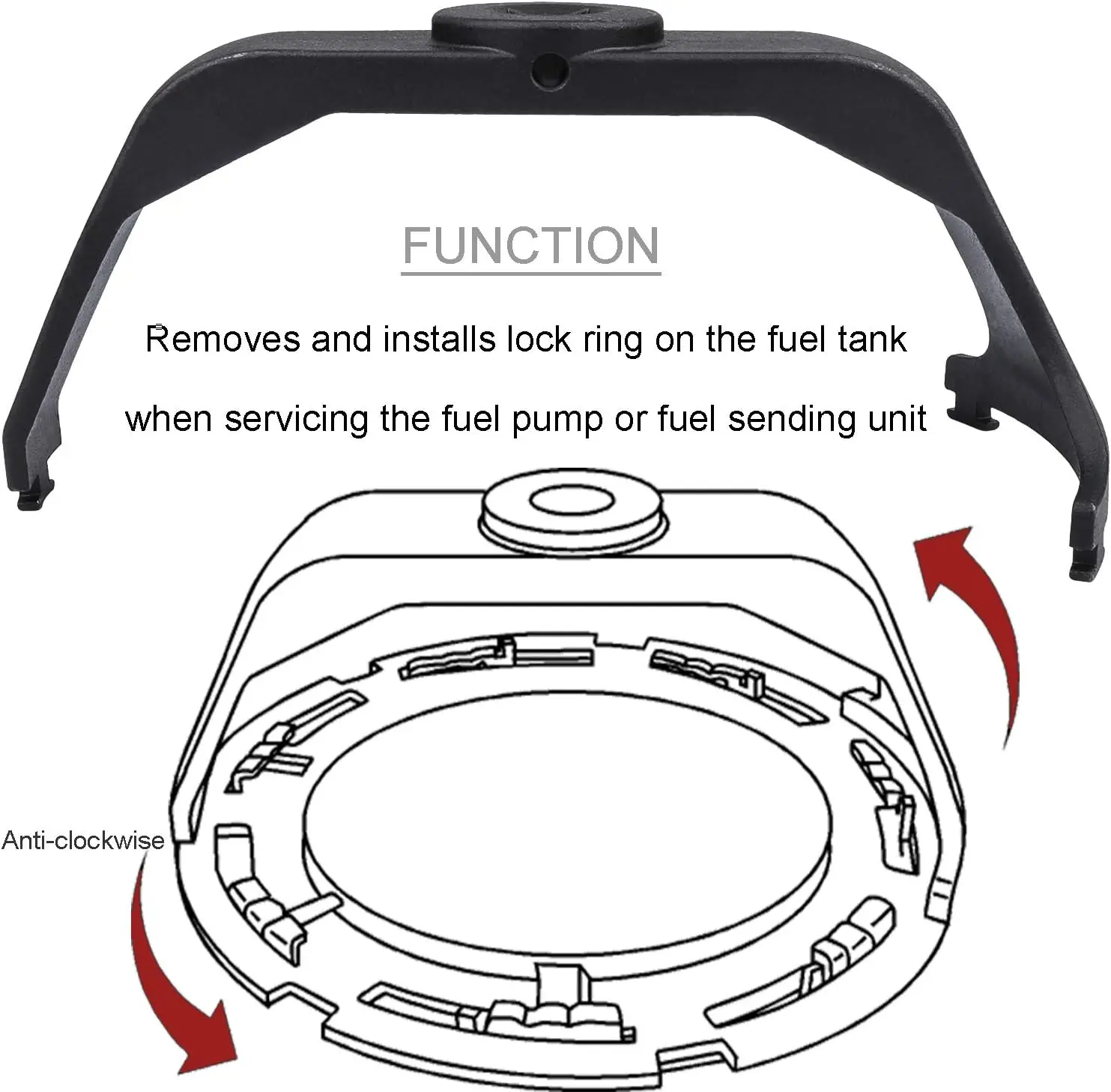 FUNCTION

Removes and installs lock ring on the fuel tank when servicing the fuel pump or fuel sending unit

Anti-clockwise