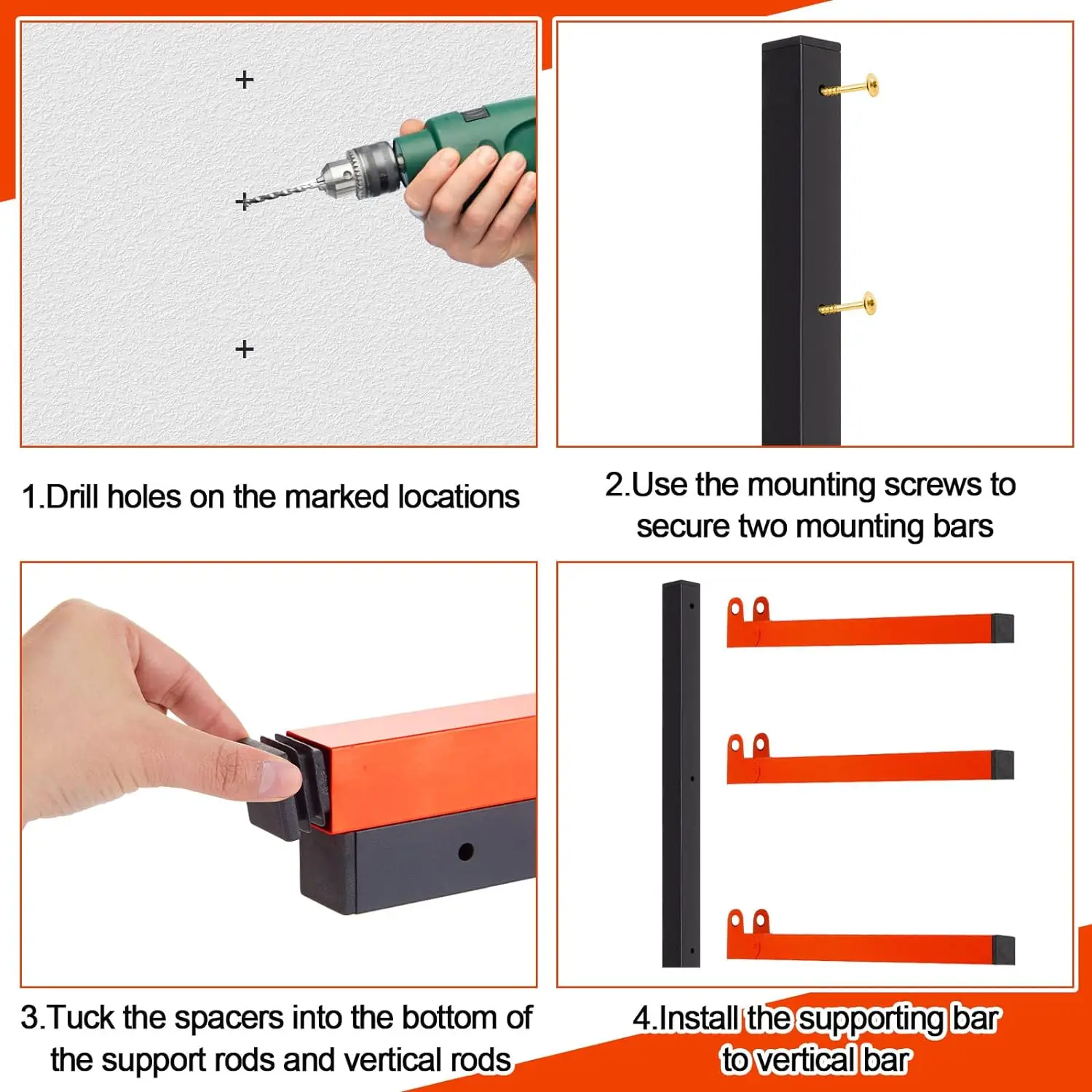 1.Drill holes on the marked locations

2.Use the mounting screws to secure two mounting bars

3.Tuck the spacers into the bottom of the support rods and vertical rods

4.Install the supporting bar to vertical bar