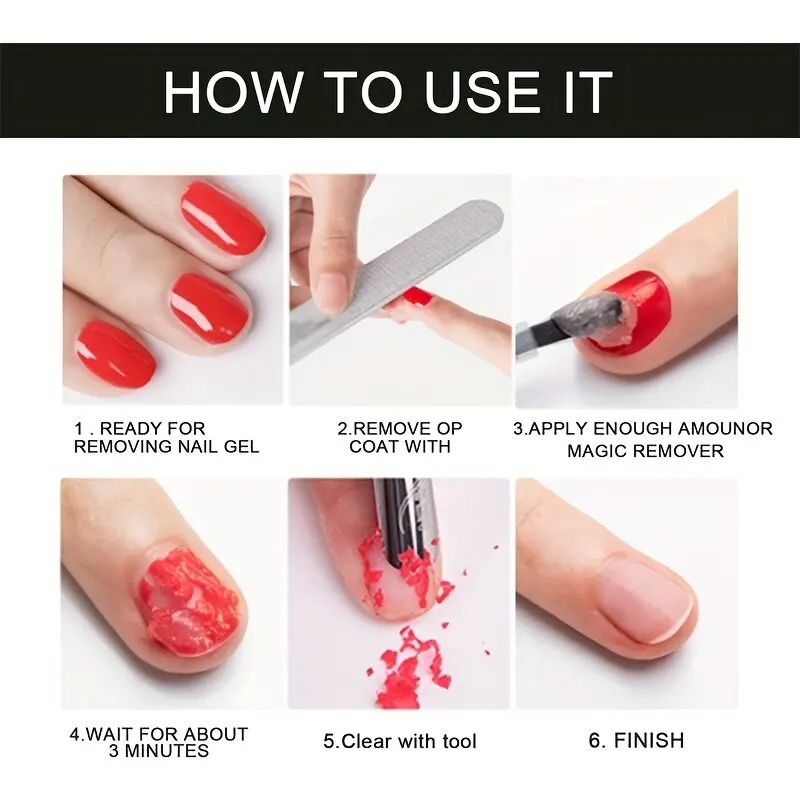 HOW TO USE IT

1 . READY FOR REMOVING NAIL GEL

2.REMOVE OP COAT WITH

3.APPLY ENOUGH AMOUNOR MAGIC REMOVER

4.WAIT FOR ABOUT 3 MINUTES

5.Clear with tool

6. FINISH