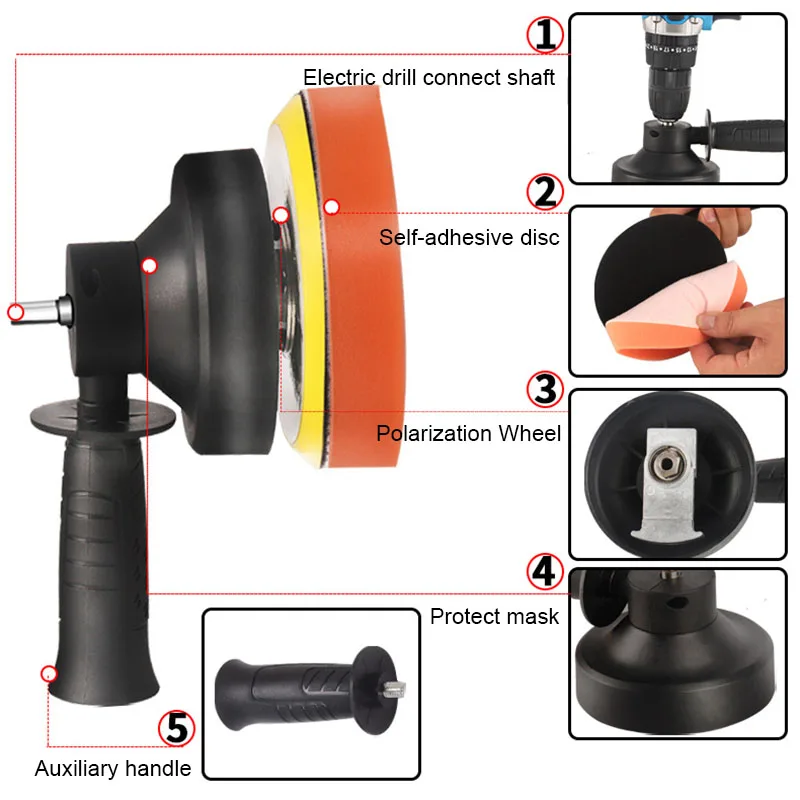 1
Electric drill connect shaft

2
Self-adhesive disc

3
Polarization Wheel

4
Protect mask

5
Auxiliary handle