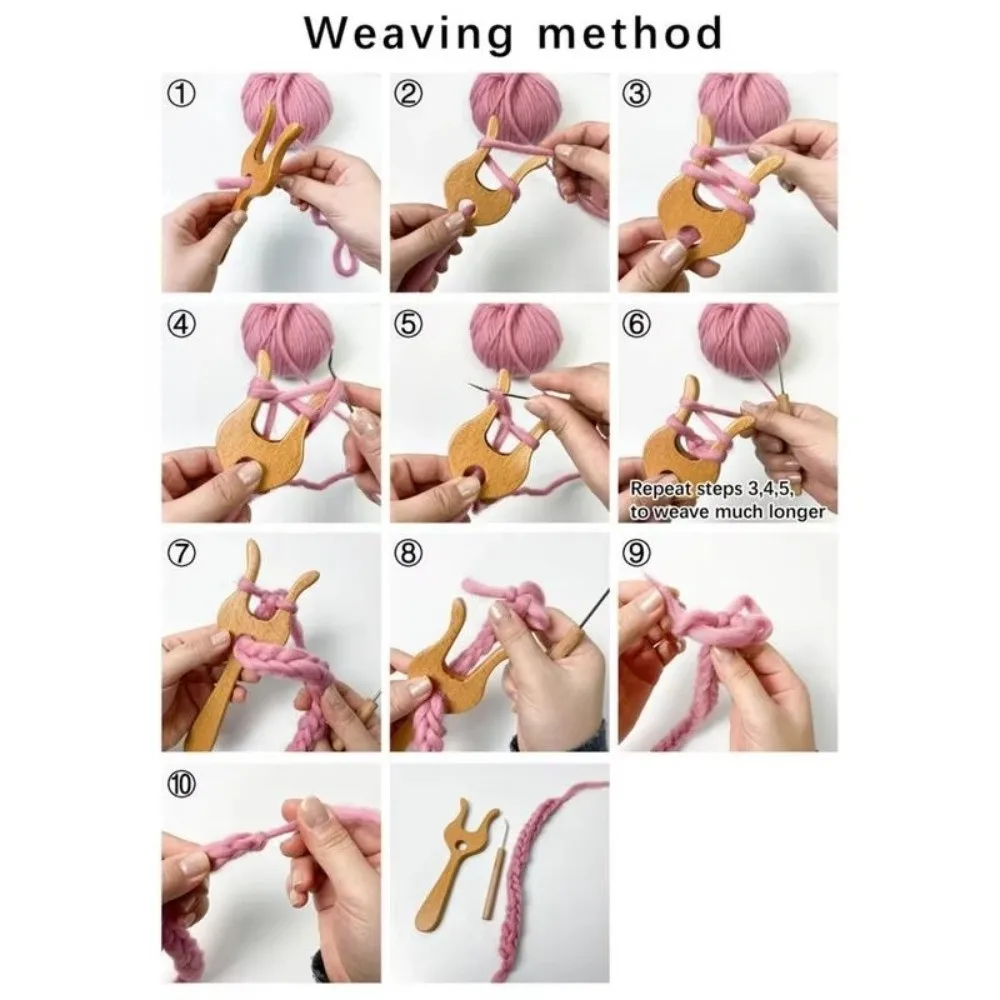 Weaving method

①

②

③

④

⑤

⑥

Repeat steps 3,4,5, to weave much longer

⑦

⑧

⑨

⑩