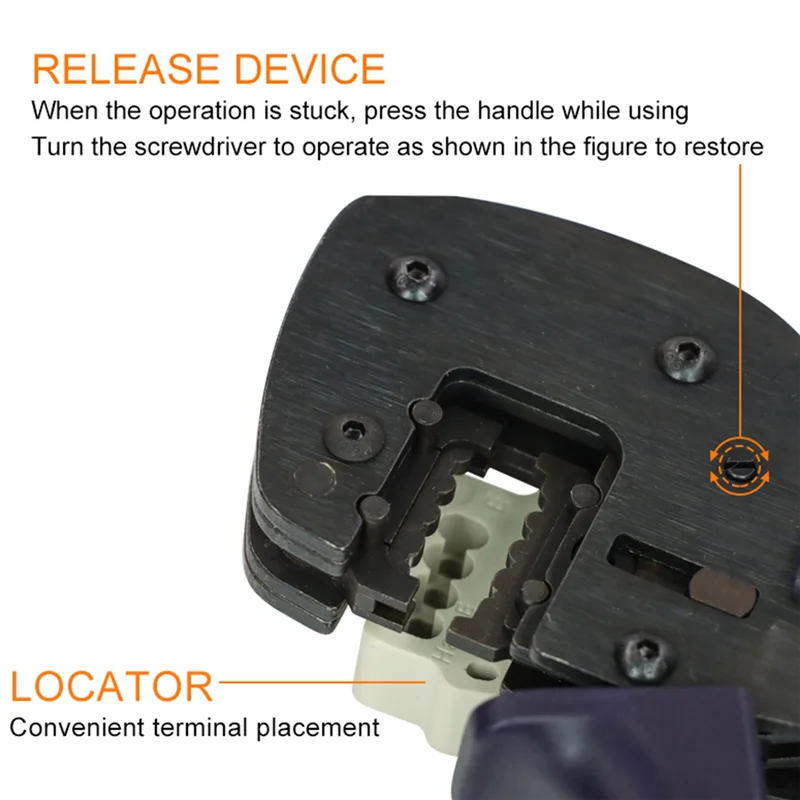 RELEASE DEVICE
When the operation is stuck, press the handle while using
Turn the screwdriver to operate as shown in the figure to restore

LOCATOR
Convenient terminal placement