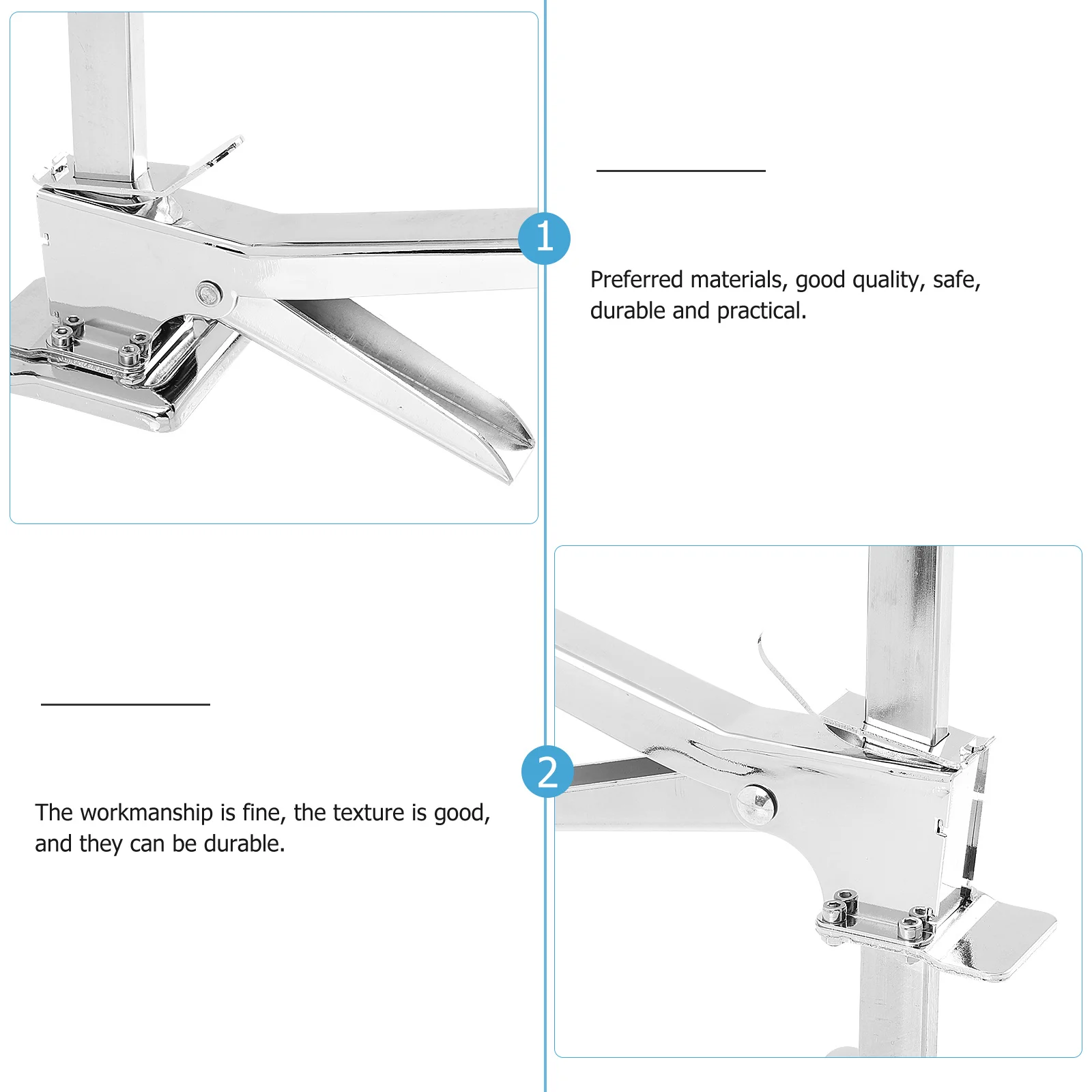 1

Preferred materials, good quality, safe, durable and practical.

2

The workmanship is fine, the texture is good, and they can be durable.