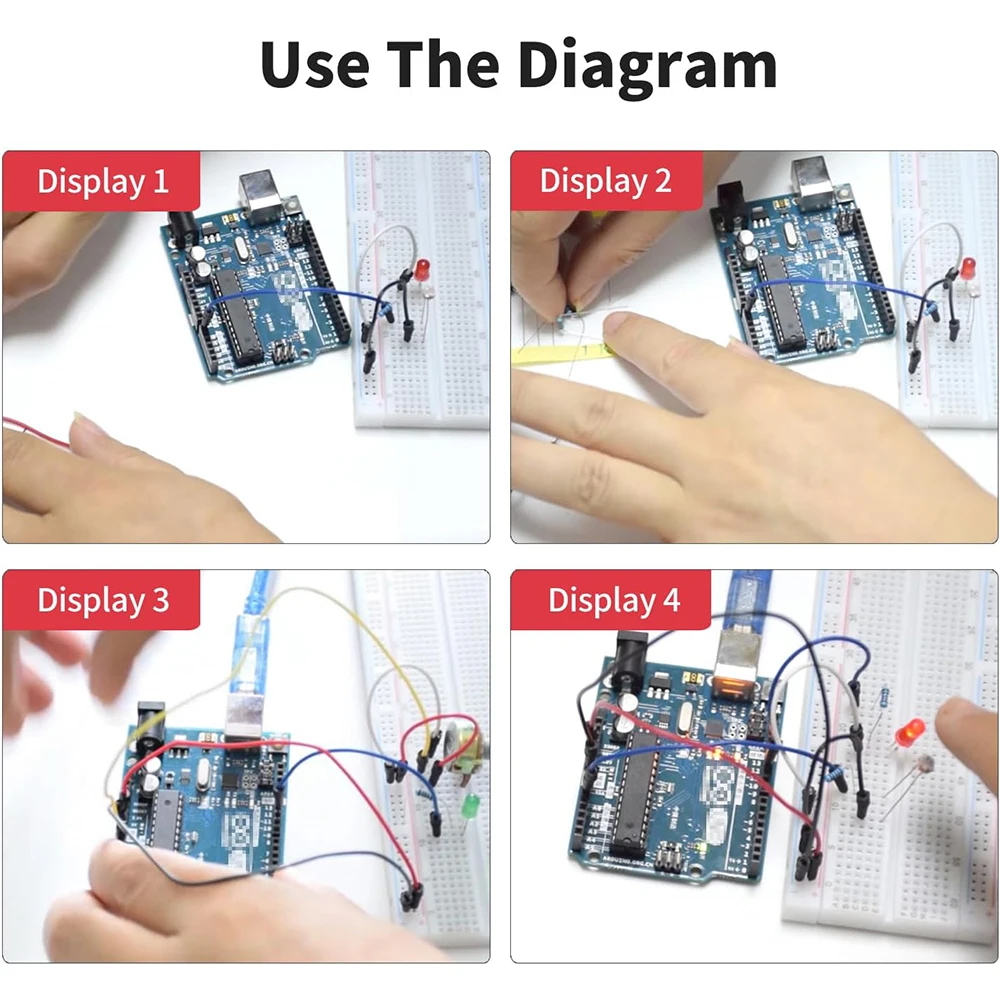 Use The Diagram

Display 1

Display 2

Display 3

Display 4