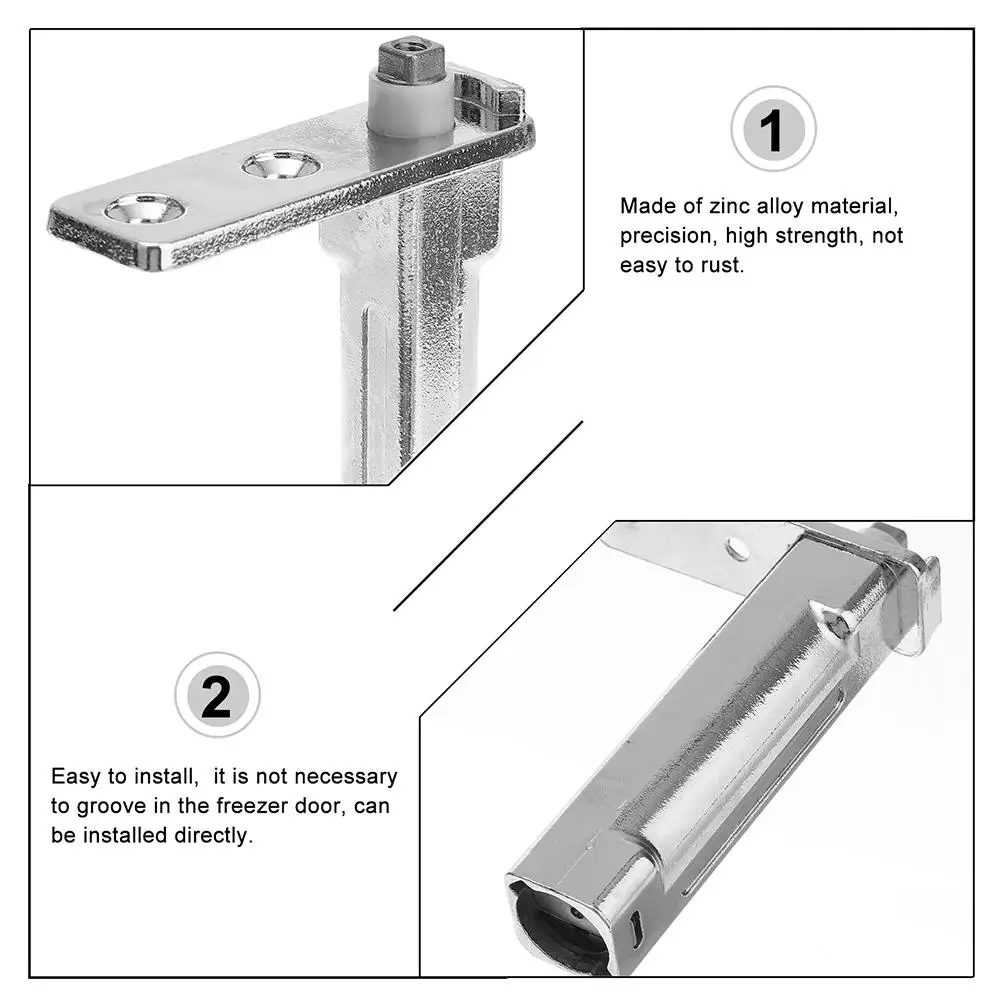 1

Made of zinc alloy material, precision, high strength, not easy to rust.

2

Easy to install,  it is not necessary to groove in the freezer door, can be installed directly.