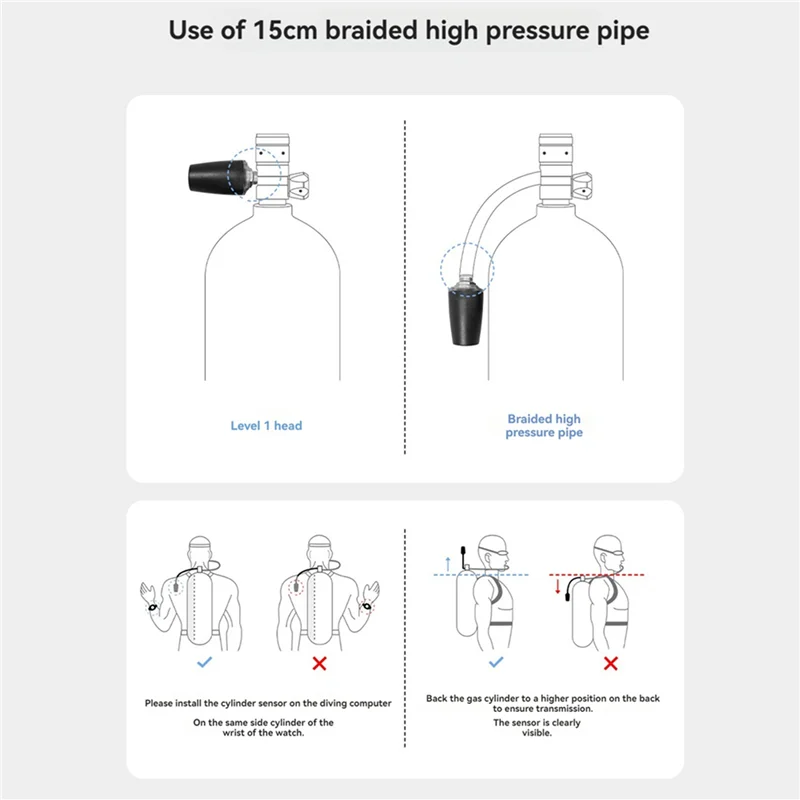 Use of 15cm braided high pressure pipe

Level 1 head

Braided high pressure pipe

Please install the cylinder sensor on the diving computer

On the same side cylinder of the wrist of the watch.

Back the gas cylinder to a higher position on the back to ensure transmission.

The sensor is clearly visible.