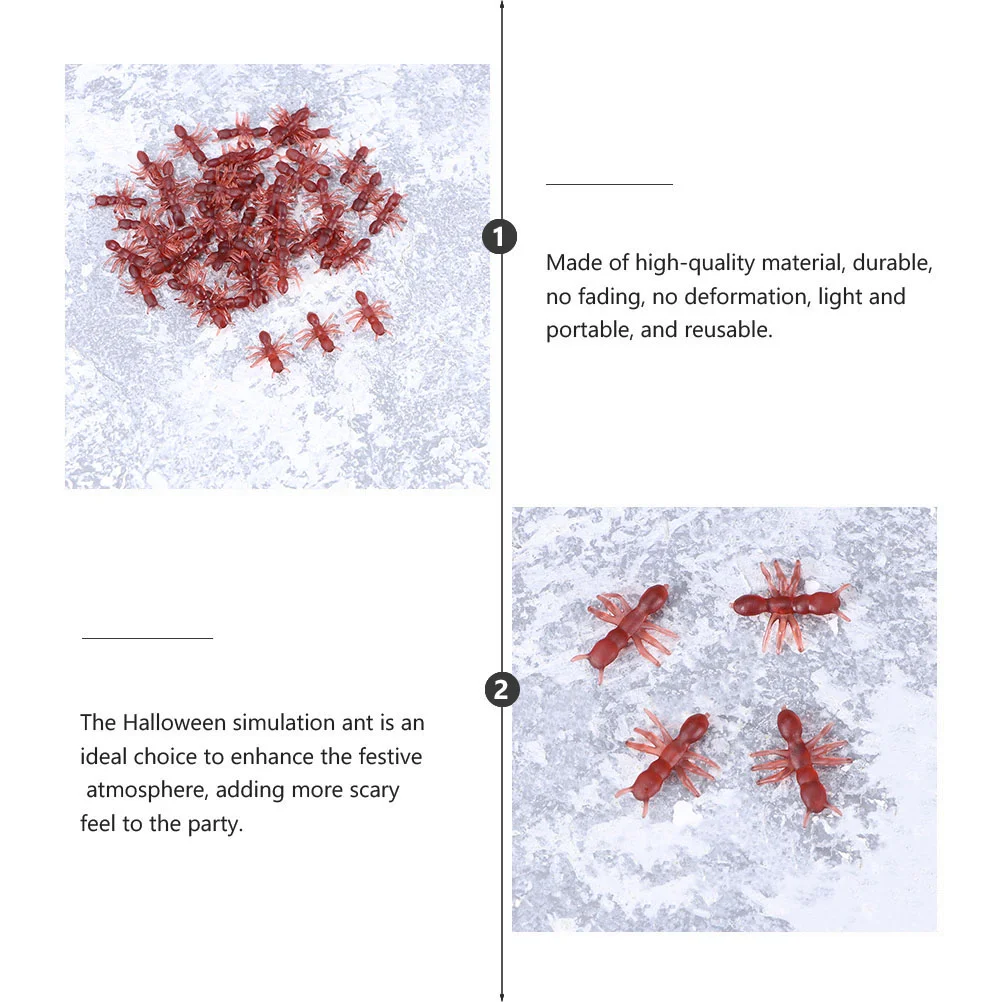 1

Made of high-quality material, durable, no fading, no deformation, light and portable, and reusable.

2

The Halloween simulation ant is an ideal choice to enhance the festive atmosphere, adding more scary feel to the party.