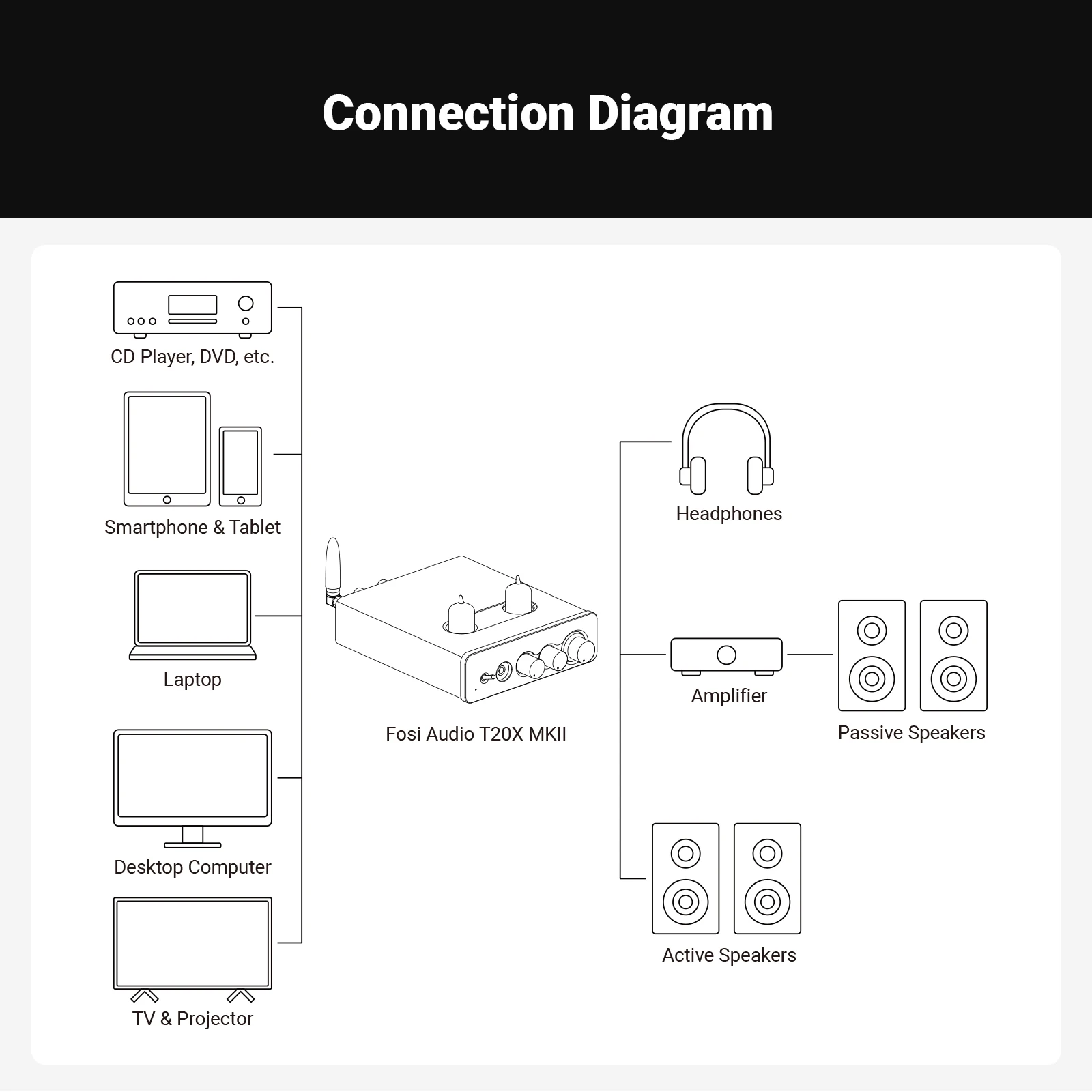 Connection Diagram

CD Player, DVD, etc.

Smartphone & Tablet

Laptop

Desktop Computer

TV & Projector

Fosi Audio T20X MKII

Headphones

Amplifier

Passive Speakers

Active Speakers