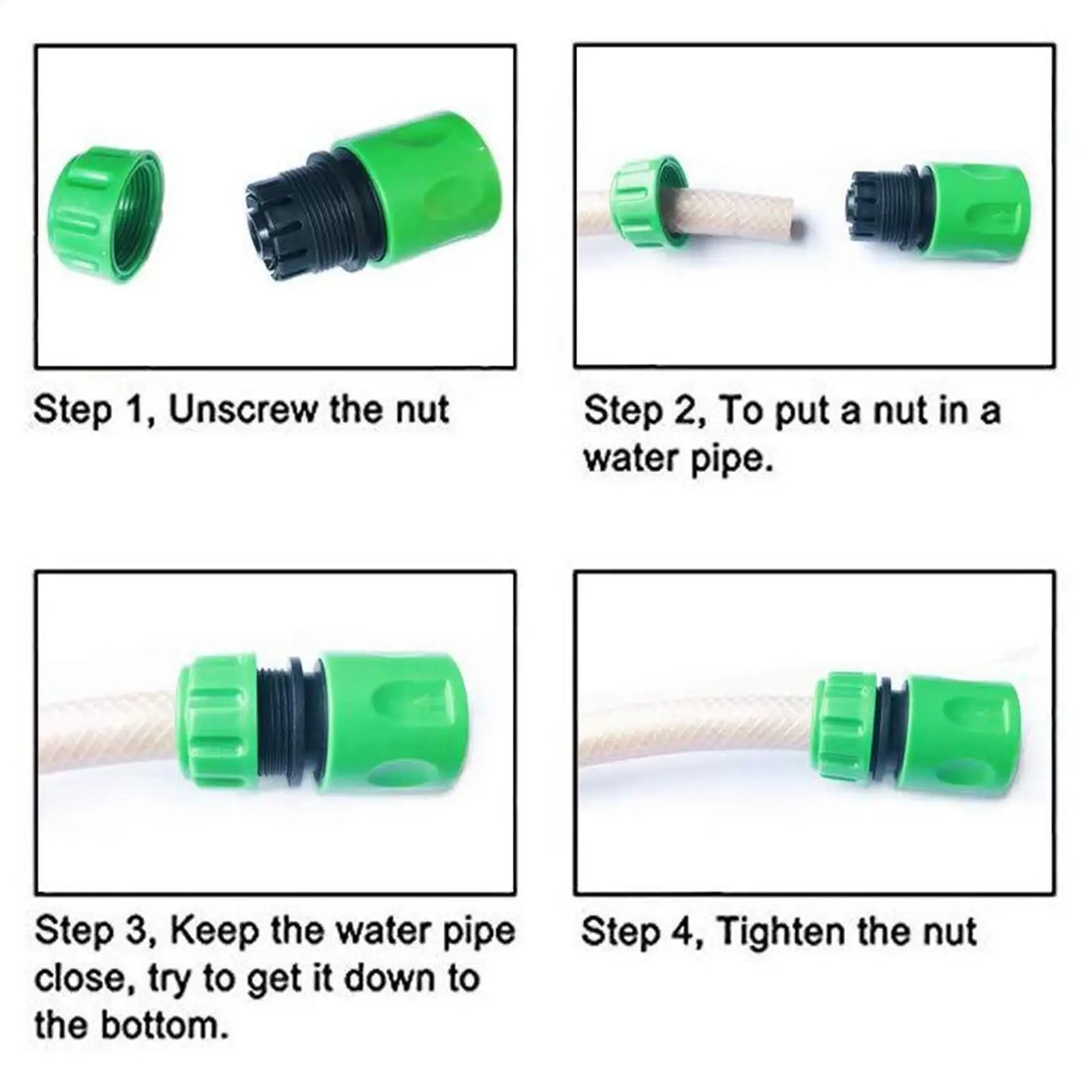 Step 1, Unscrew the nut

Step 2, To put a nut in a water pipe.

Step 3, Keep the water pipe close, try to get it down to the bottom.

Step 4, Tighten the nut