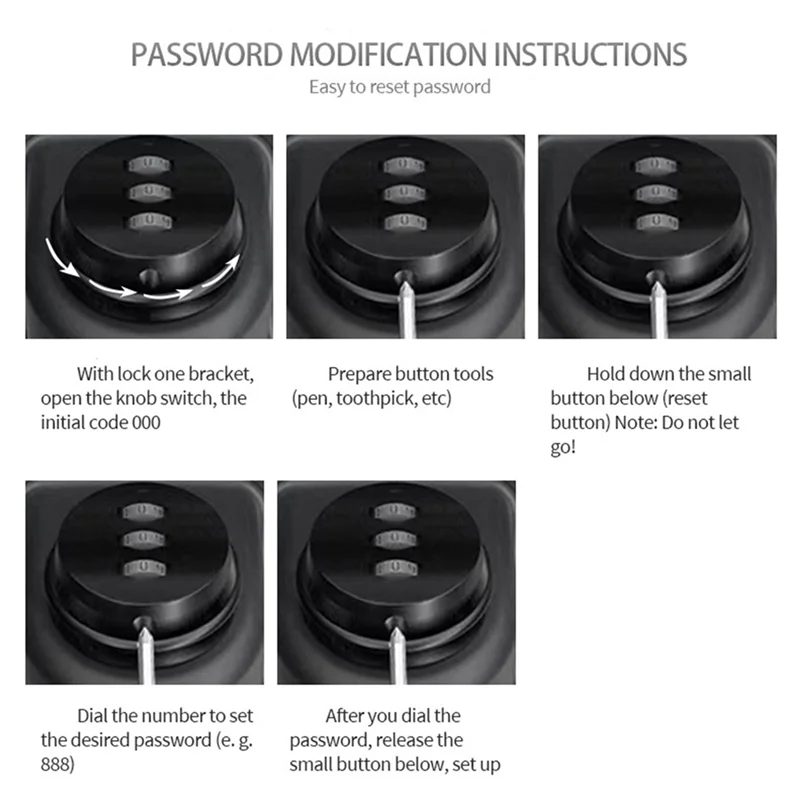 PASSWORD MODIFICATION INSTRUCTIONS

Easy to reset password

With lock one bracket, open the knob switch, the initial code 000

Prepare button tools (pen, toothpick, etc)

Hold down the small button below (reset button) Note: Do not let go!

Dial the number to set the desired password (e. g. 888)

After you dial the password, release the small button below, set up