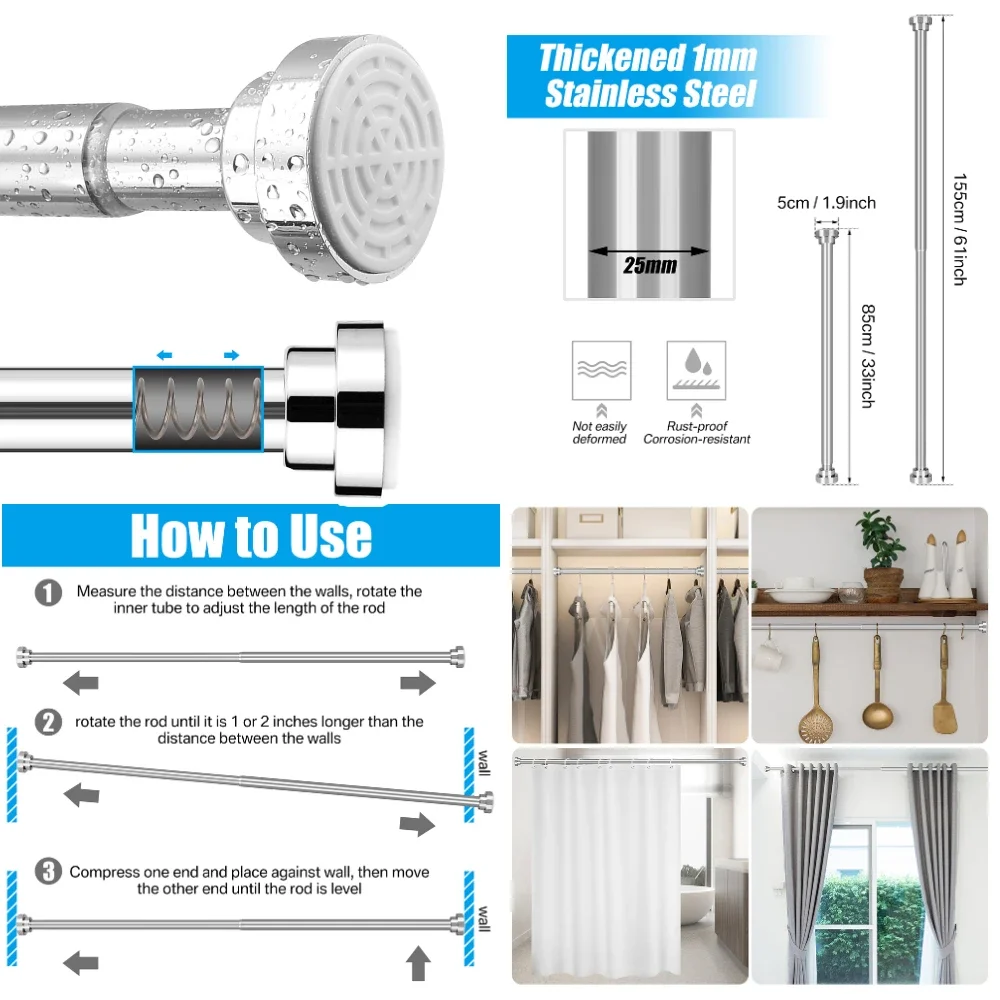 Thickened 1mm Stainless Steel

25mm

Not easily deformed

Rust-proof Corrosion-resistant

5cm / 1.9inch

85cm / 33inch

155cm / 61inch

How to Use

1 Measure the distance between the walls, rotate the inner tube to adjust the length of the rod

2 rotate the rod until it is 1 or 2 inches longer than the distance between the walls

wall

3 Compress one end and place against wall, then move the other end until the rod is level

wall