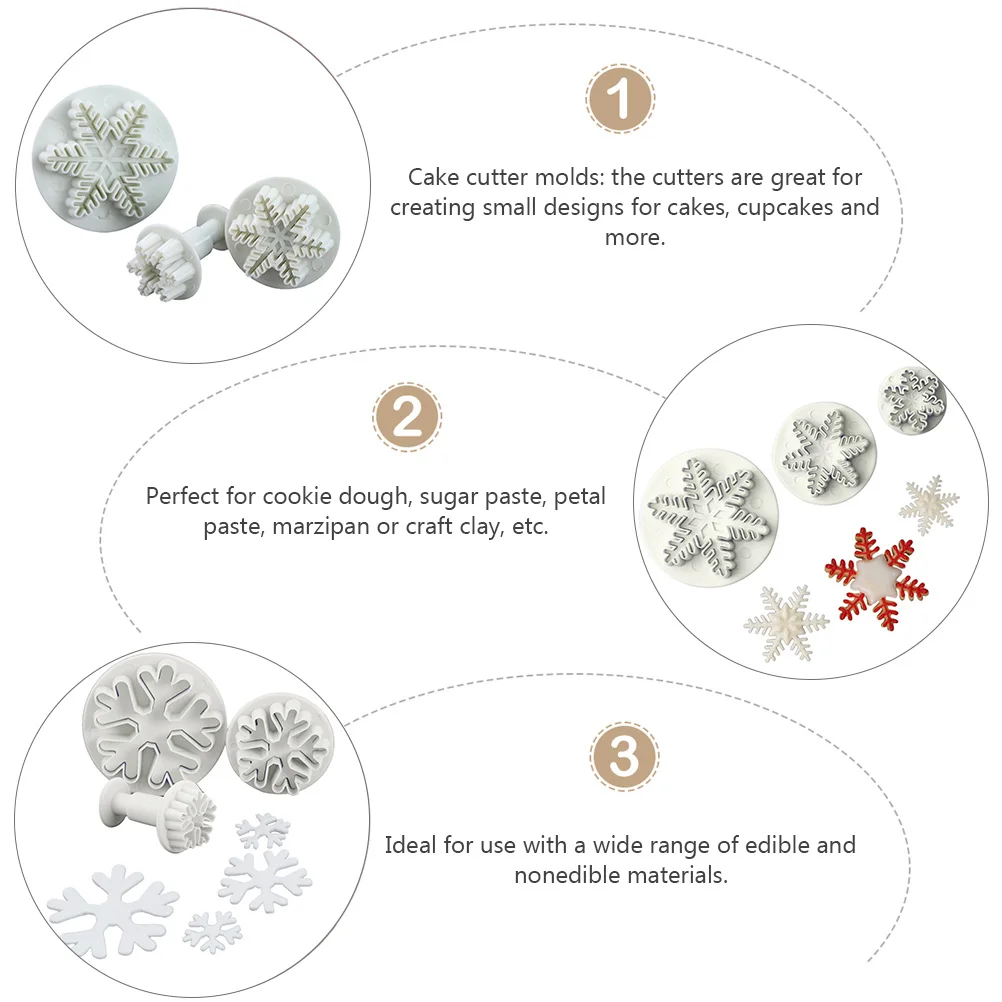 1

Cake cutter molds: the cutters are great for creating small designs for cakes, cupcakes and more.

2

Perfect for cookie dough, sugar paste, petal paste, marzipan or craft clay, etc.

3

Ideal for use with a wide range of edible and nonedible materials.