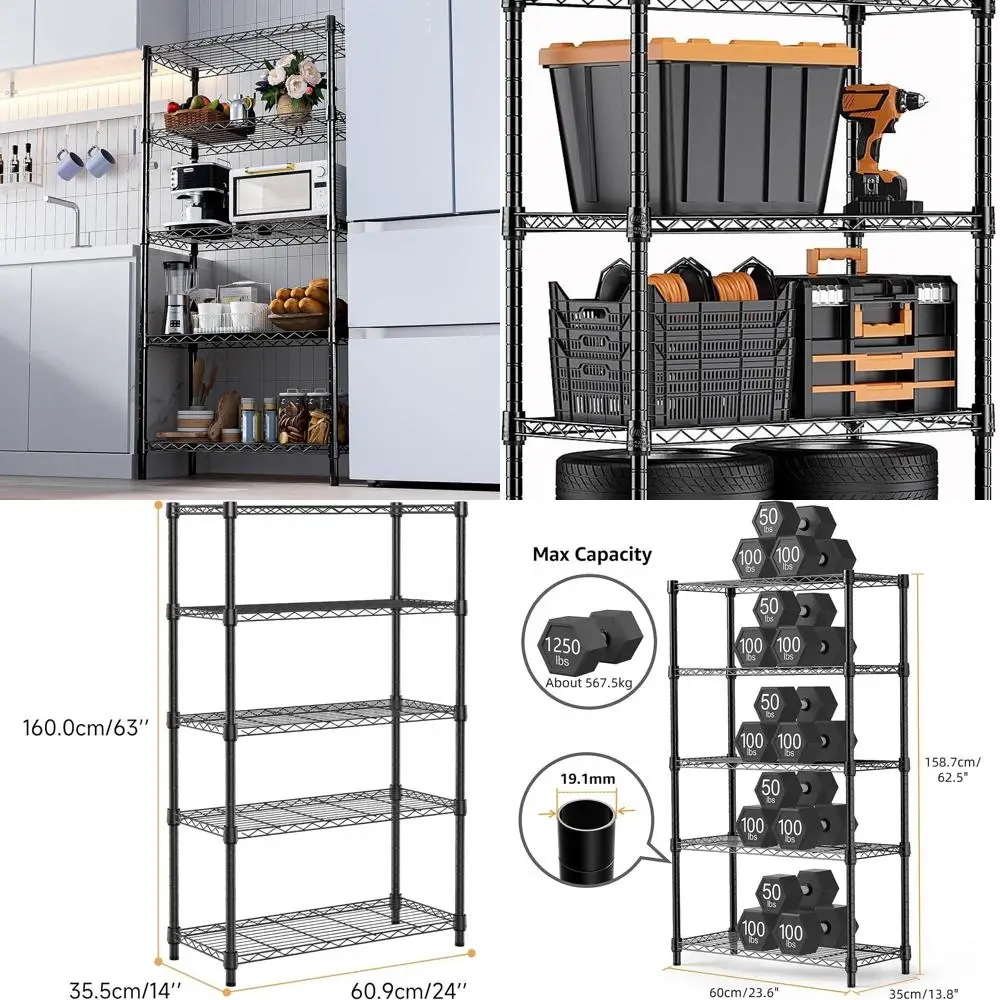 160.0cm/63''

35.5cm/14''

60.9cm/24''

Max Capacity

1250 lbs

About 567.5kg

19.1mm

50 lbs
100 lbs
100 lbs

50 lbs
100 lbs
100 lbs

50 lbs
100 lbs
100 lbs

50 lbs
100 lbs
100 lbs

50 lbs
100 lbs
100 lbs

158.7cm/ 62.5"

60cm/23.6"

35cm/13.8"