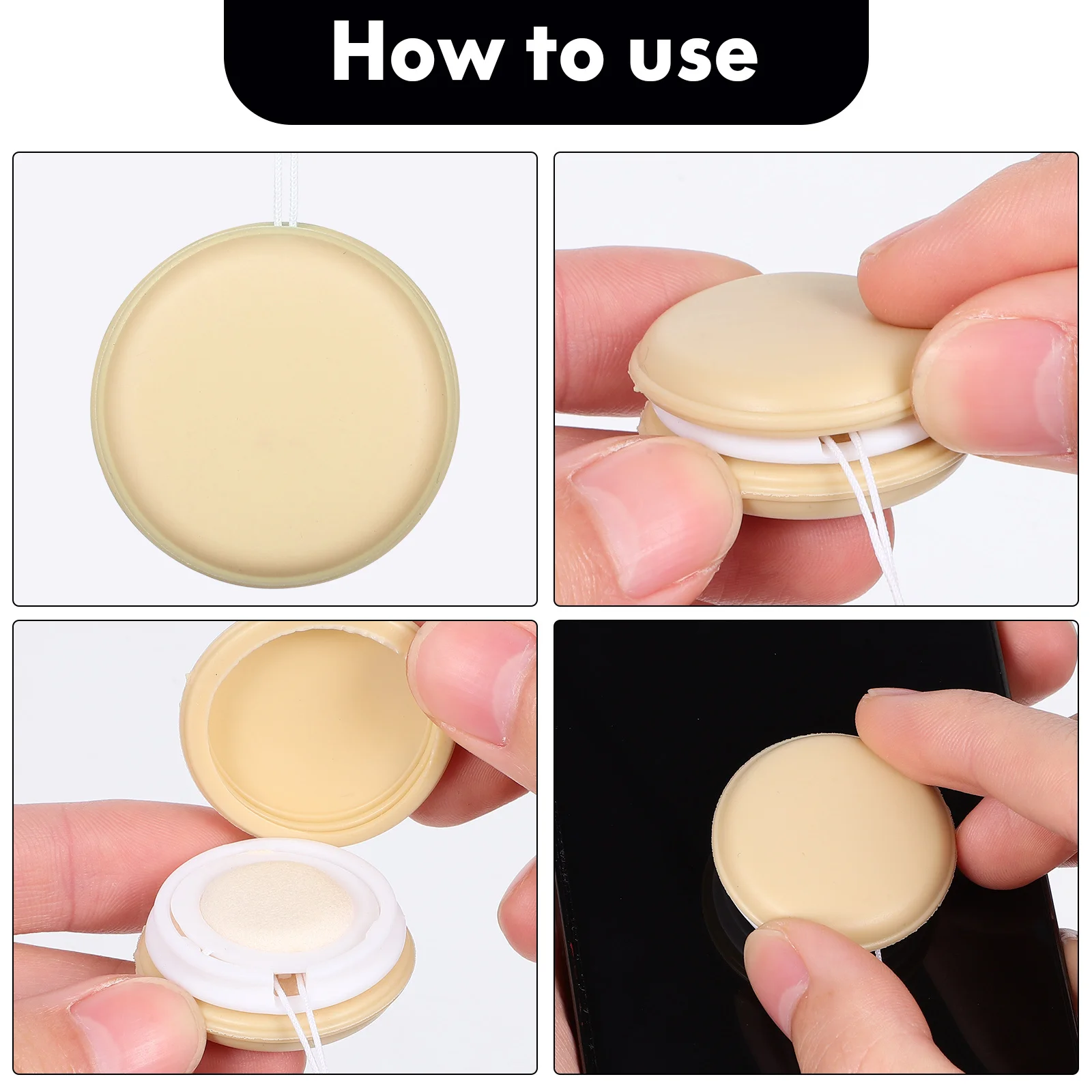 How to use