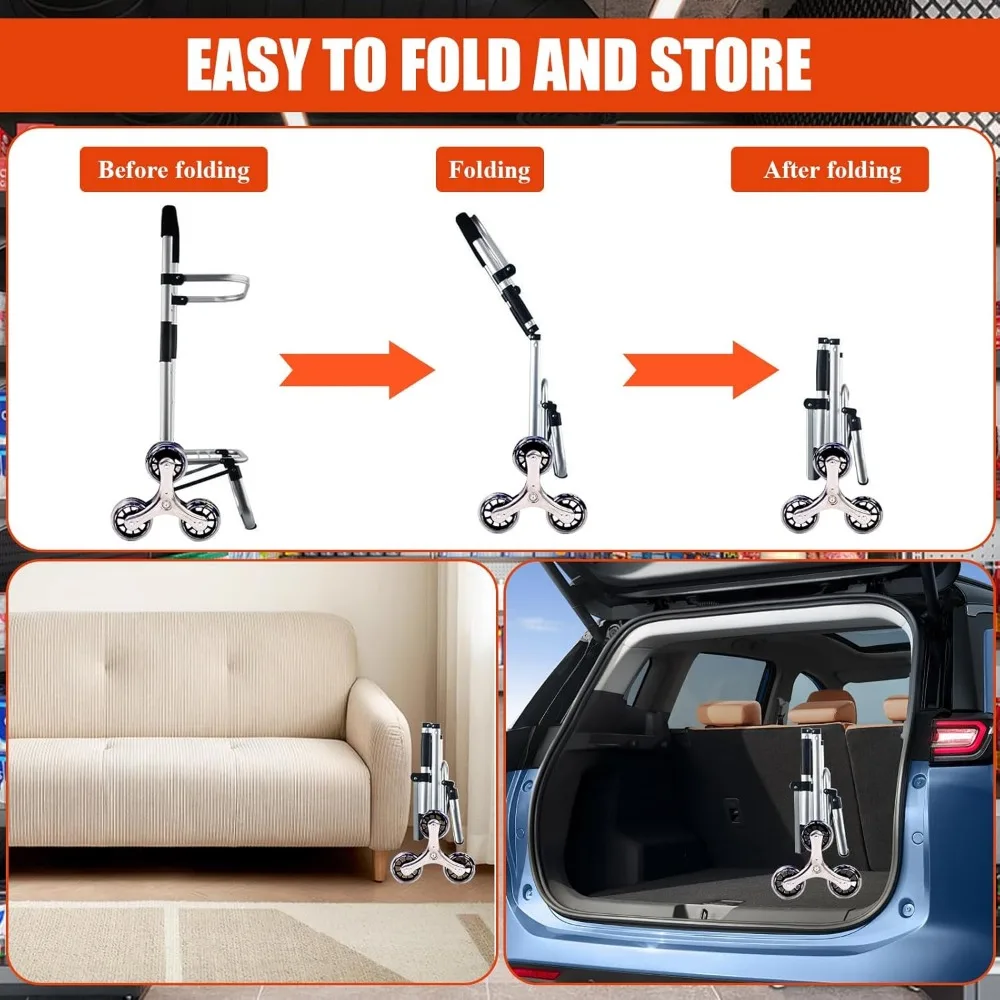 EASY TO FOLD AND STORE

Before folding

Folding

After folding