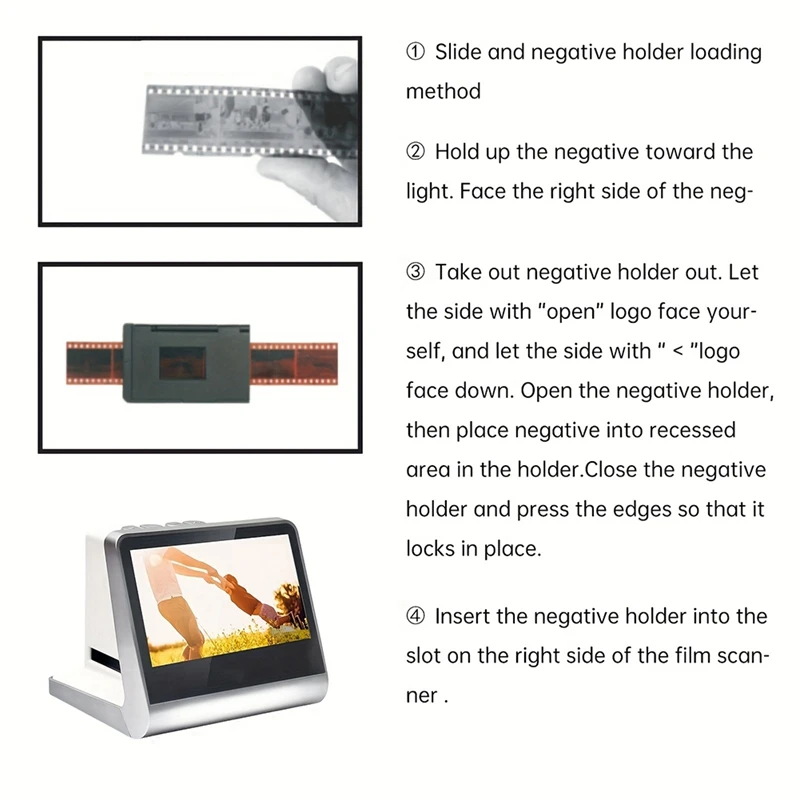 ① Slide and negative holder loading method

② Hold up the negative toward the light. Face the right side of the neg-

③ Take out negative holder out. Let the side with "open" logo face yourself, and let the side with " < "logo face down. Open the negative holder, then place negative into recessed area in the holder.Close the negative holder and press the edges so that it locks in place.

④ Insert the negative holder into the slot on the right side of the film scanner .