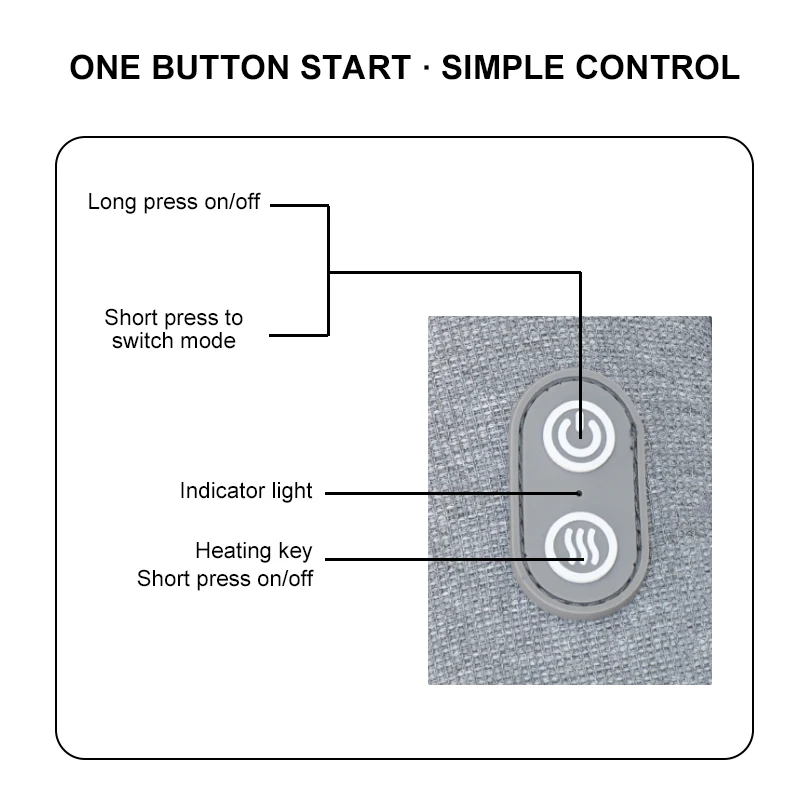 ONE BUTTON START · SIMPLE CONTROL

Long press on/off

Short press to switch mode

Indicator light

Heating key
Short press on/off