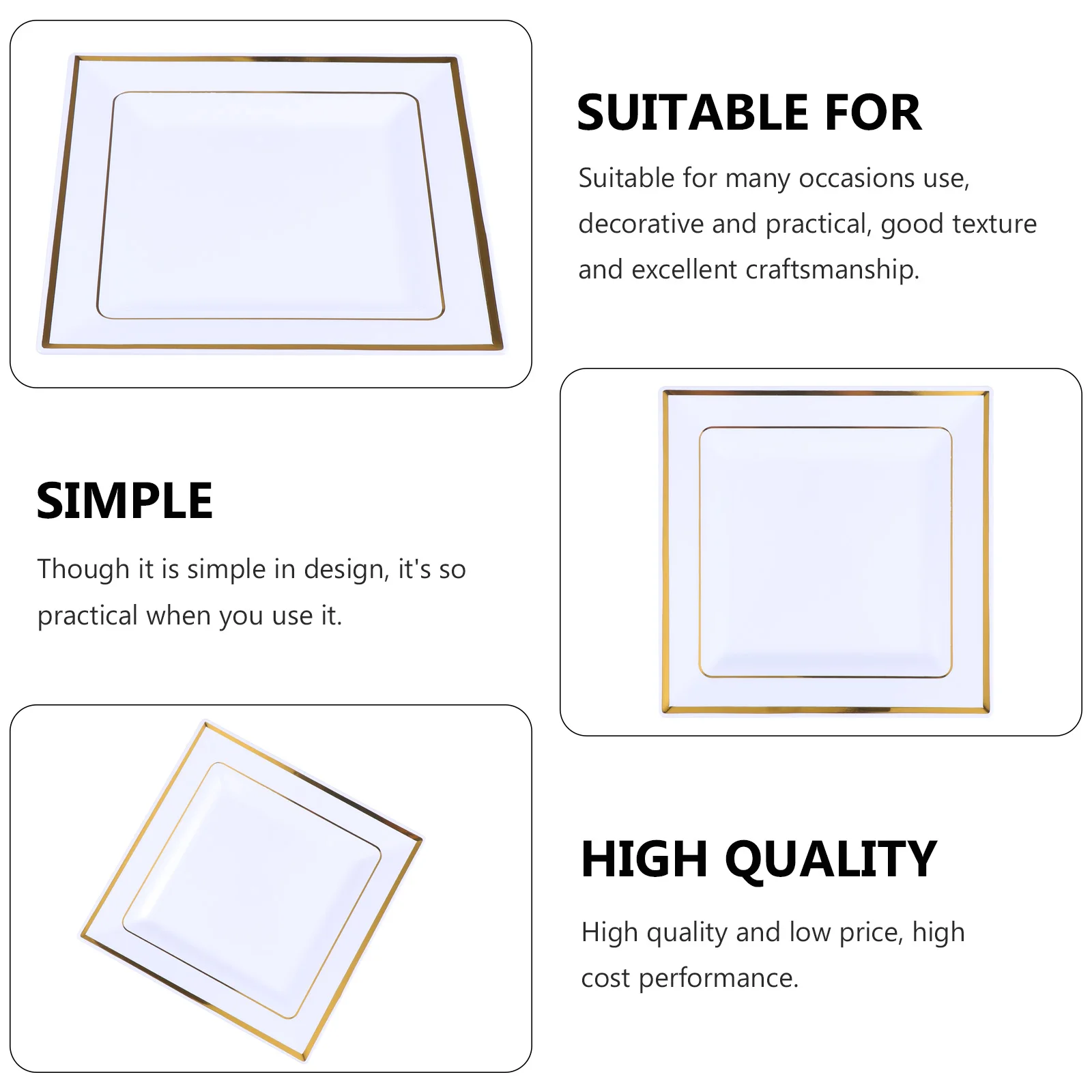 SUITABLE FOR

Suitable for many occasions use, decorative and practical, good texture and excellent craftsmanship.

SIMPLE

Though it is simple in design, it's so practical when you use it.

HIGH QUALITY

High quality and low price, high cost performance.