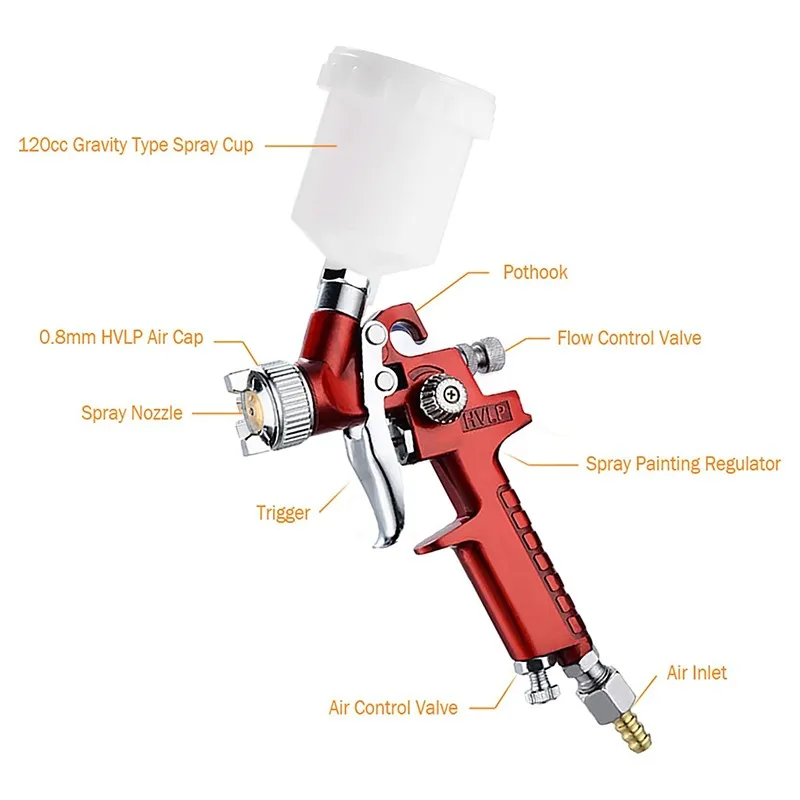 120cc Gravity Type Spray Cup

Pothook

0.8mm HVLP Air Cap

Flow Control Valve

Spray Nozzle

HVLP

Spray Painting Regulator

Trigger

Air Inlet

Air Control Valve