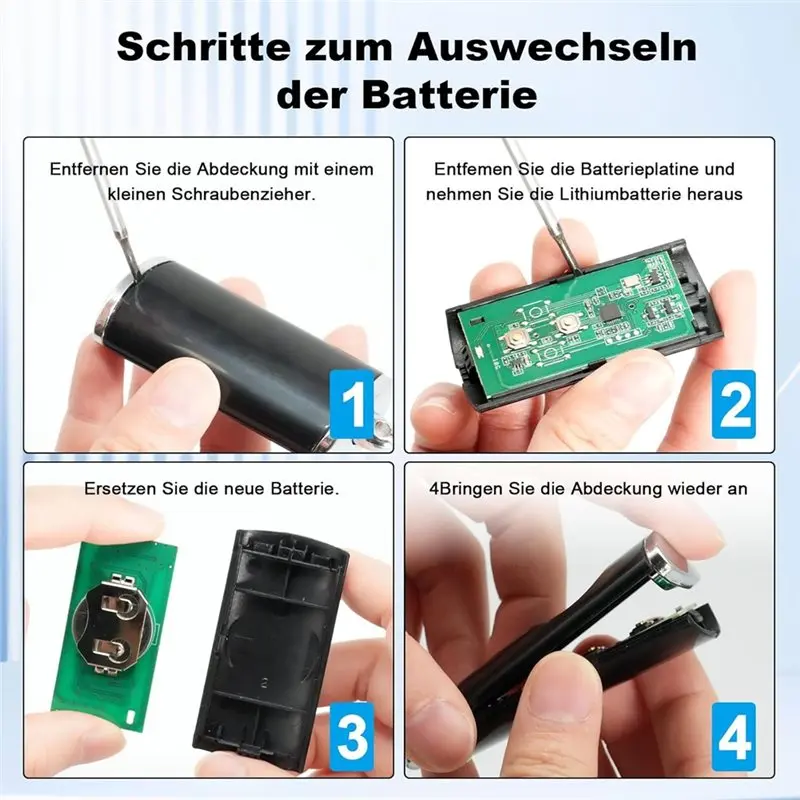 Schritte zum Auswechseln der Batterie

Entfernen Sie die Abdeckung mit einem kleinen Schraubenzieher.

1

Entfemen Sie die Batterieplatine und nehmen Sie die Lithiumbatterie heraus

2

Ersetzen Sie die neue Batterie.

3

4Bringen Sie die Abdeckung wieder an

4