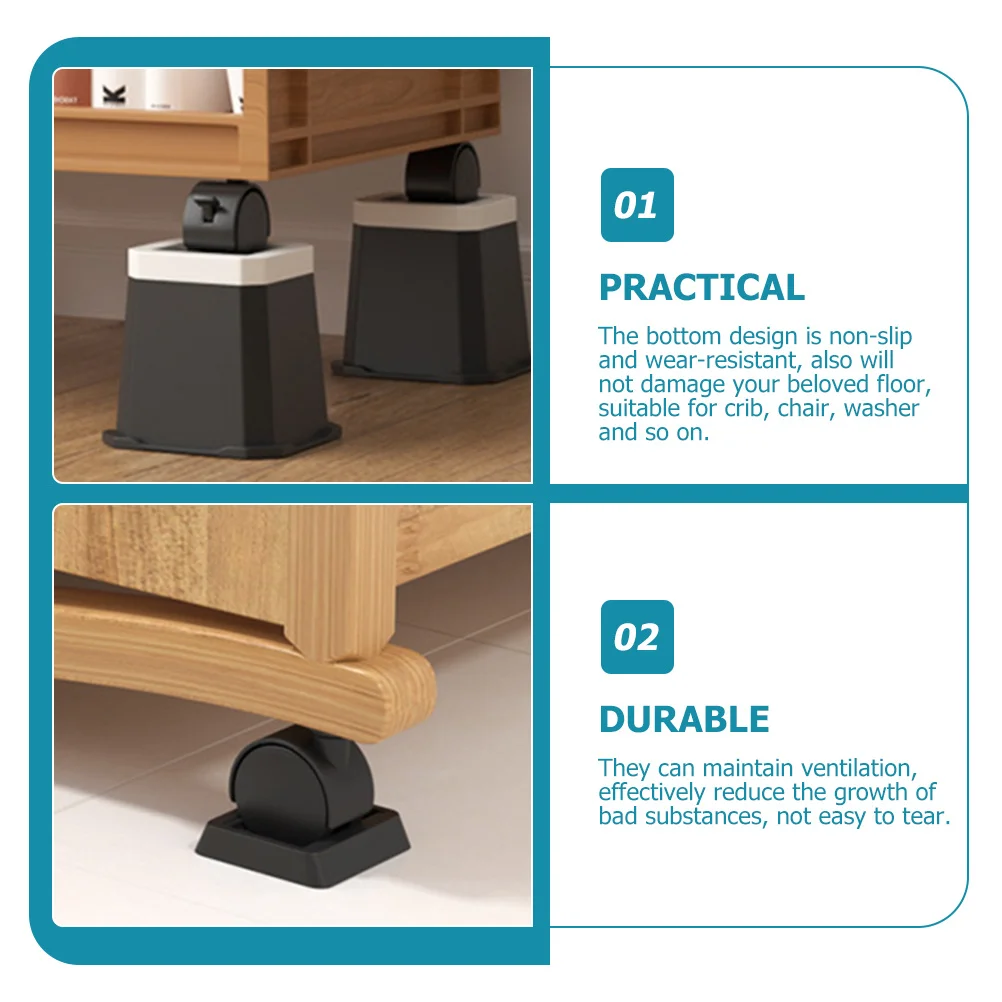 01

PRACTICAL

The bottom design is non-slip and wear-resistant, also will not damage your beloved floor, suitable for crib, chair, washer and so on.

02

DURABLE

They can maintain ventilation, effectively reduce the growth of bad substances, not easy to tear.